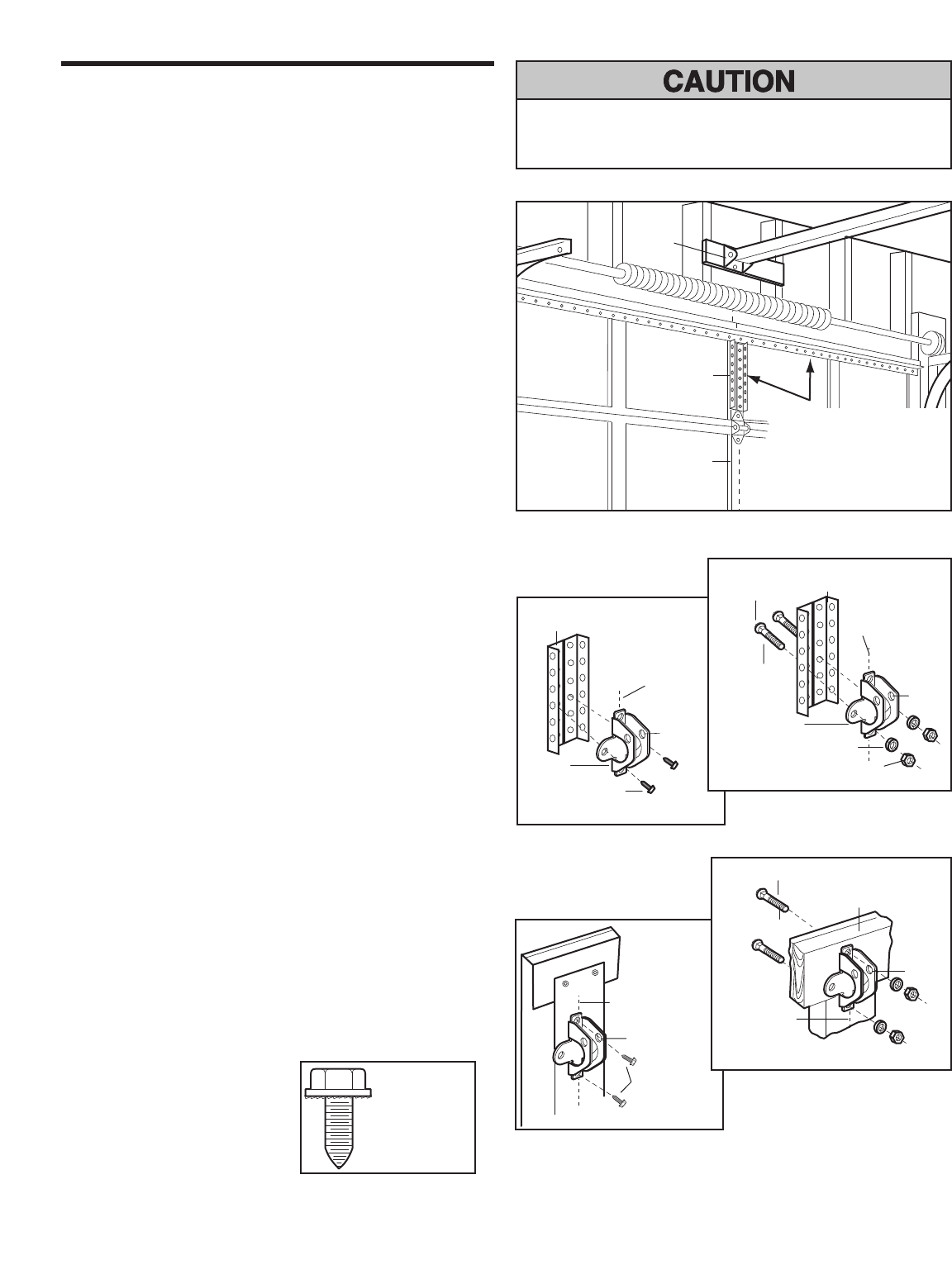 CAUTION