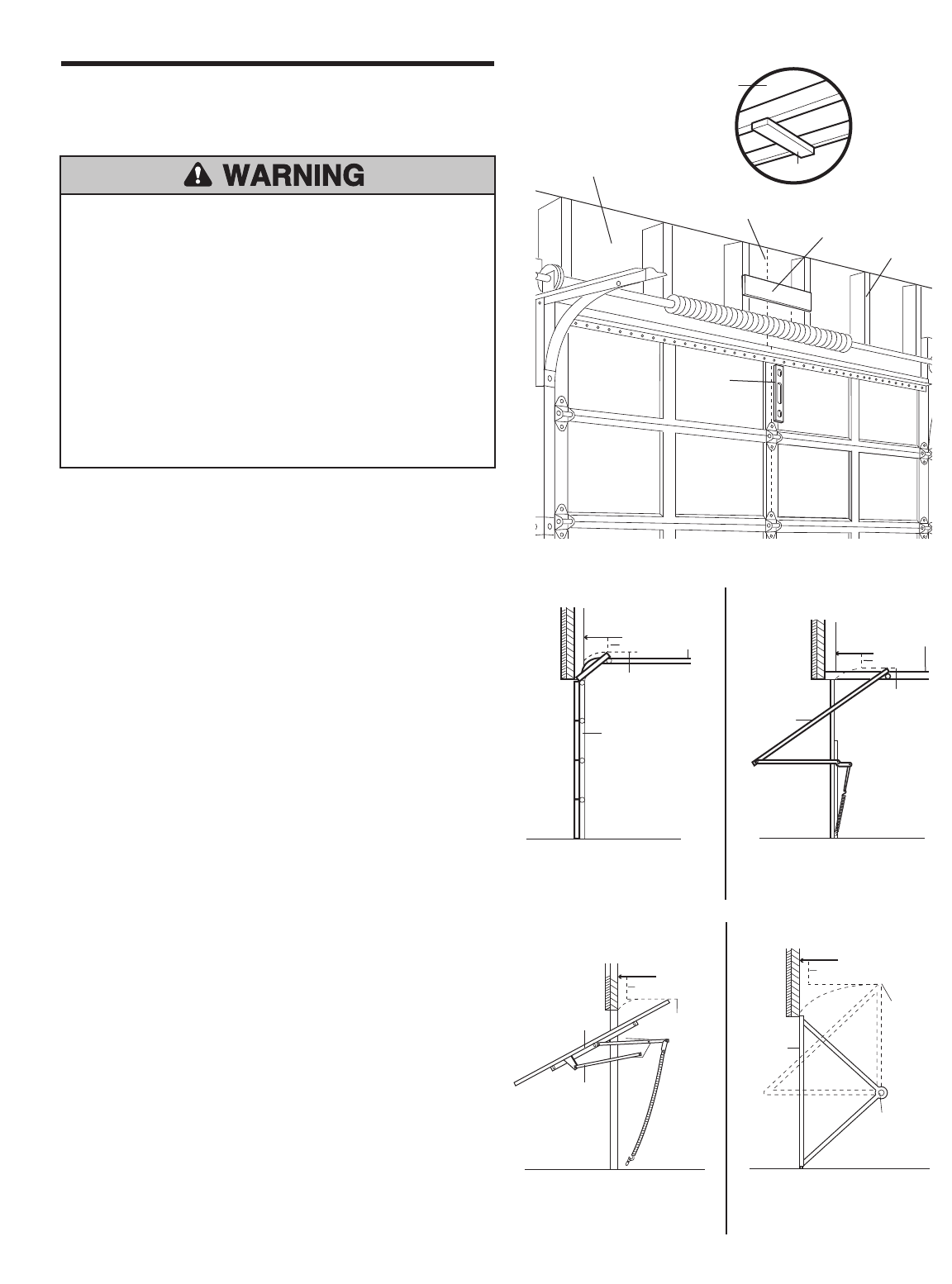 WARNING