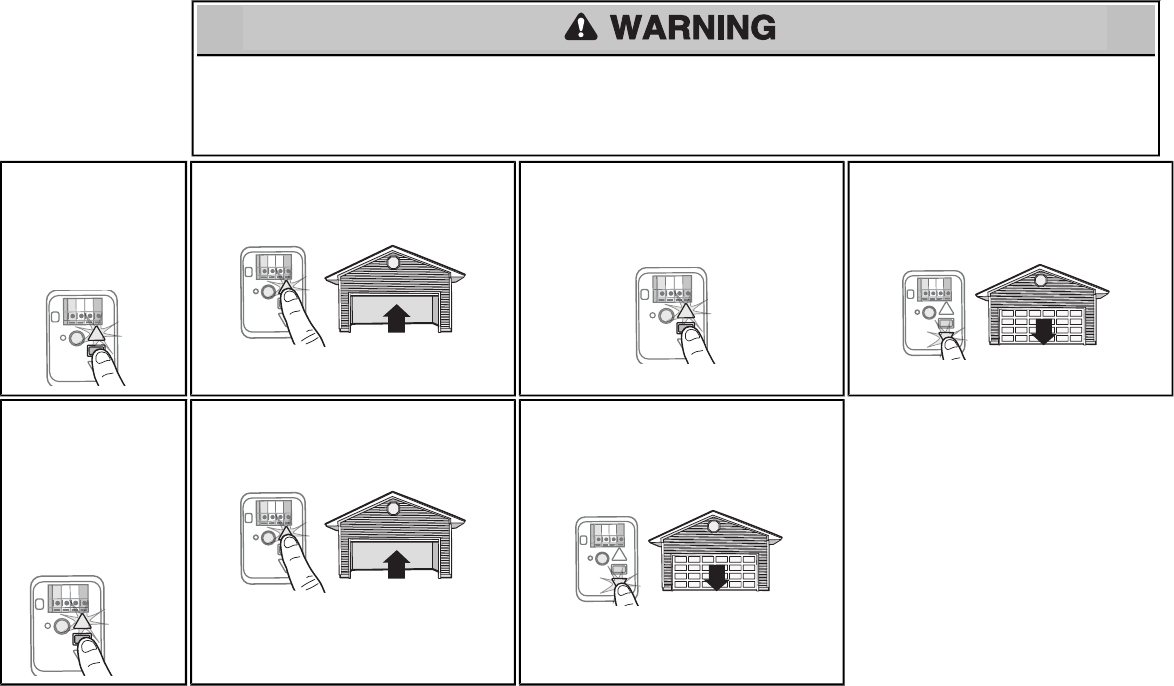 WARNING