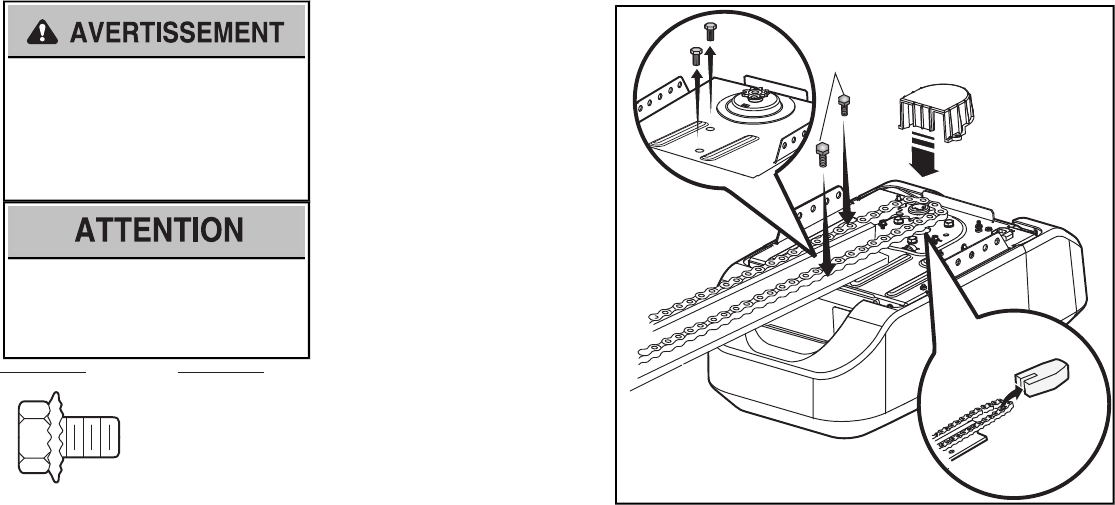 AVERTISSEMENT

ATTENTION