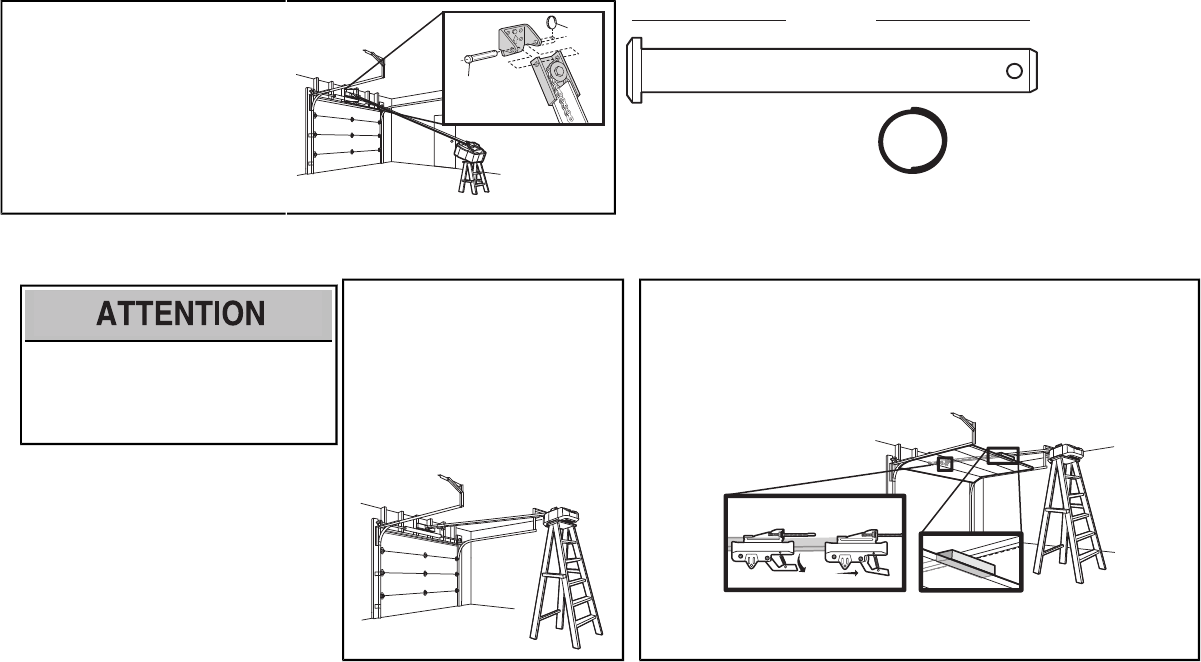 ATTENTION