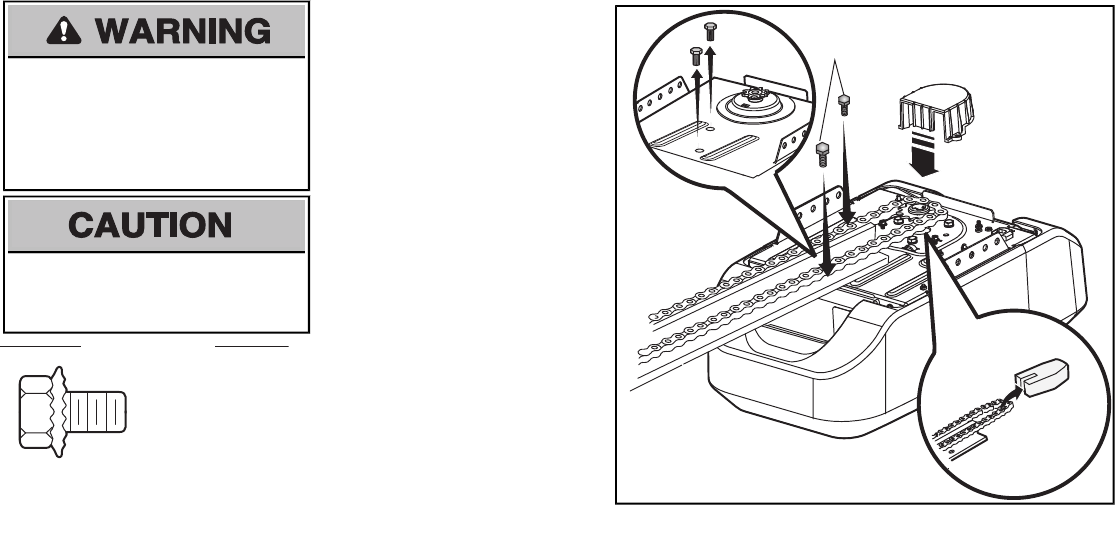 WARNING

CAUTION