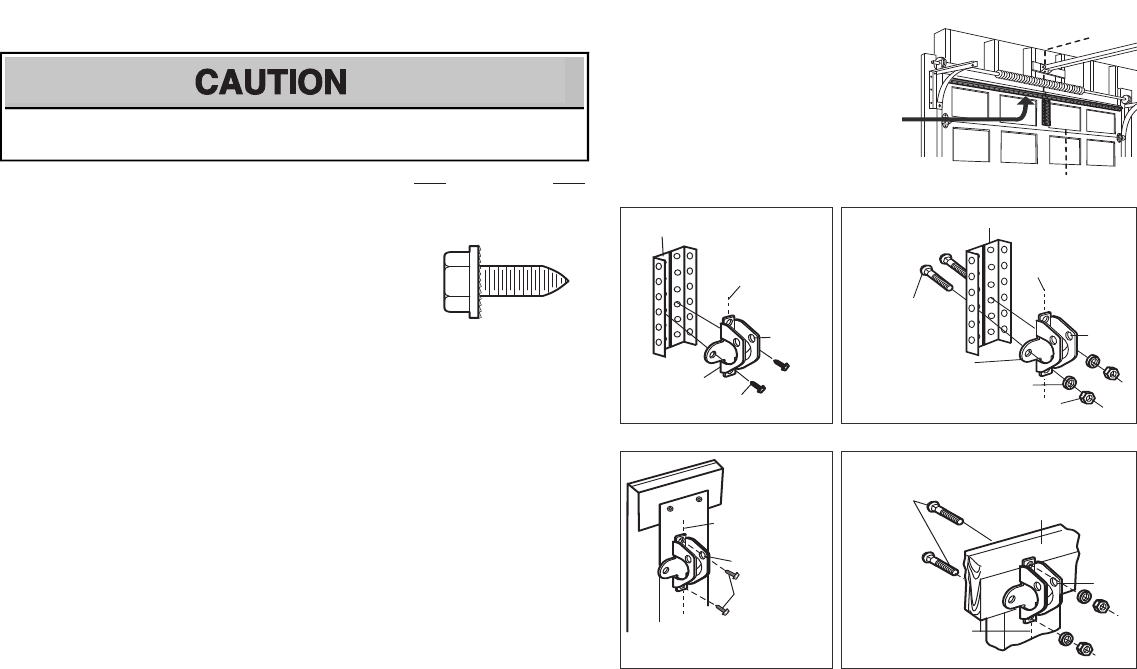 CAUTION