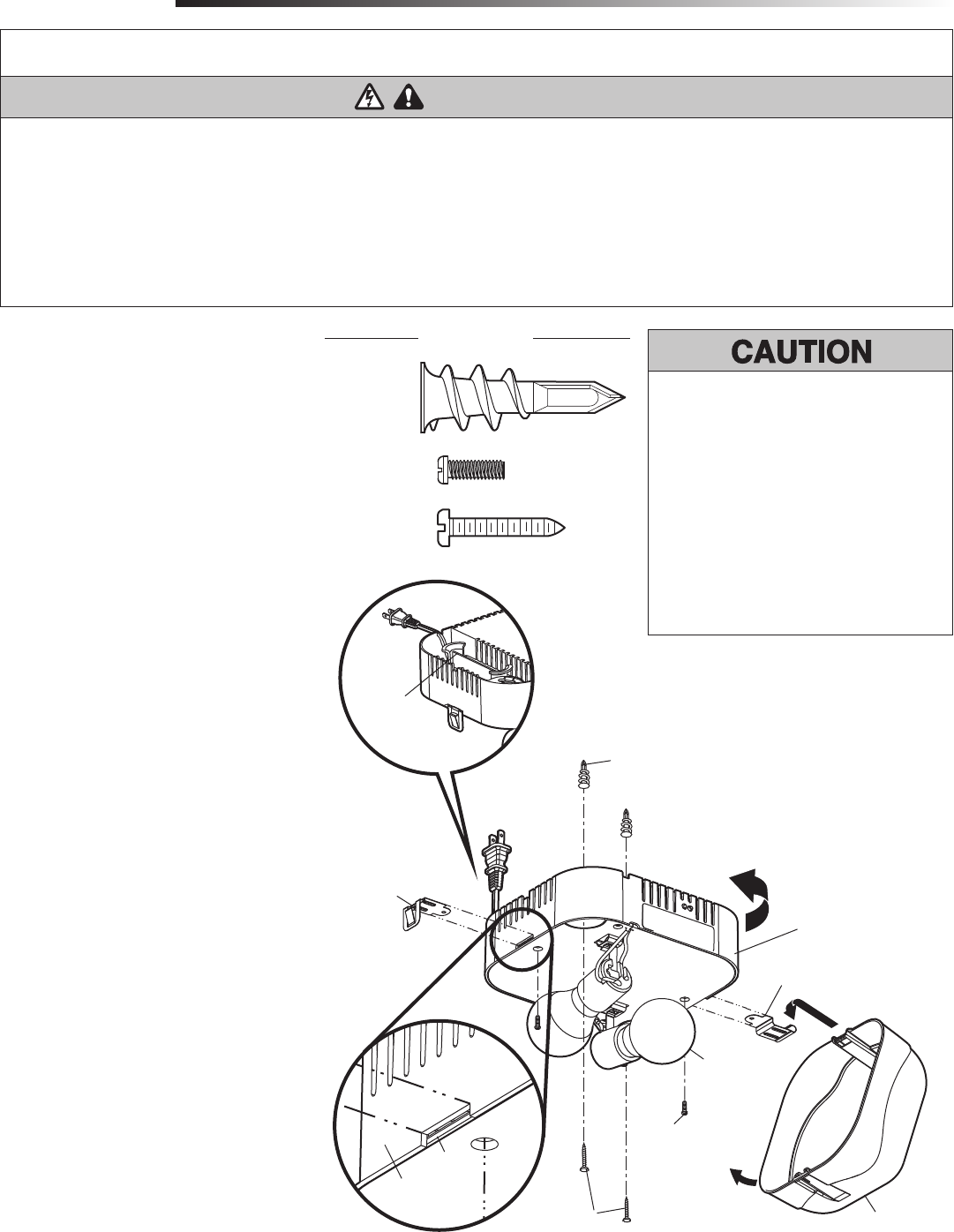 CAUTION