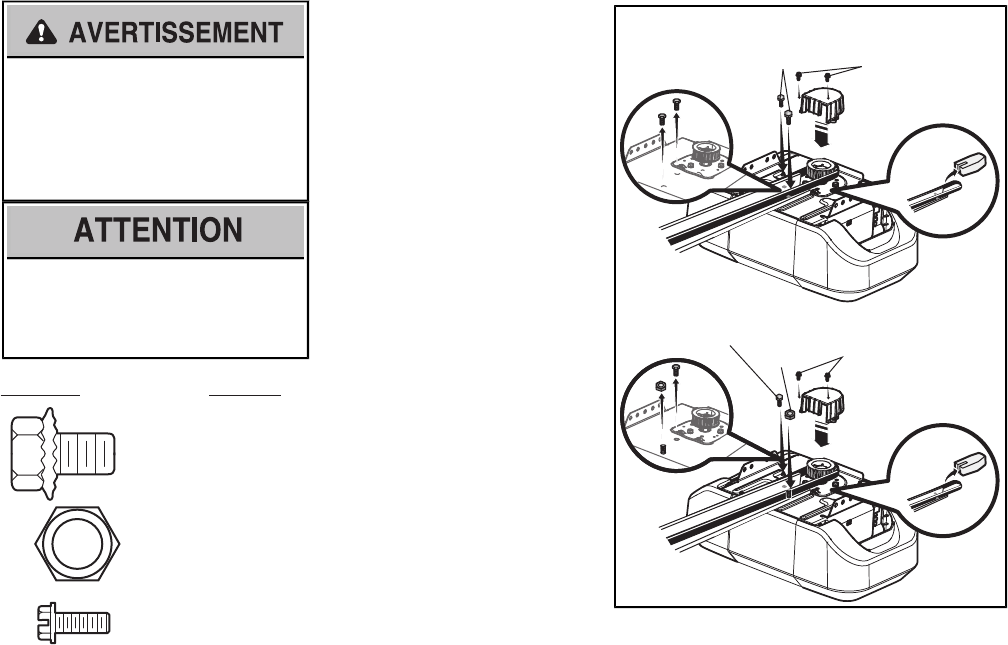 AVERTISSEMENT

ATTENTION