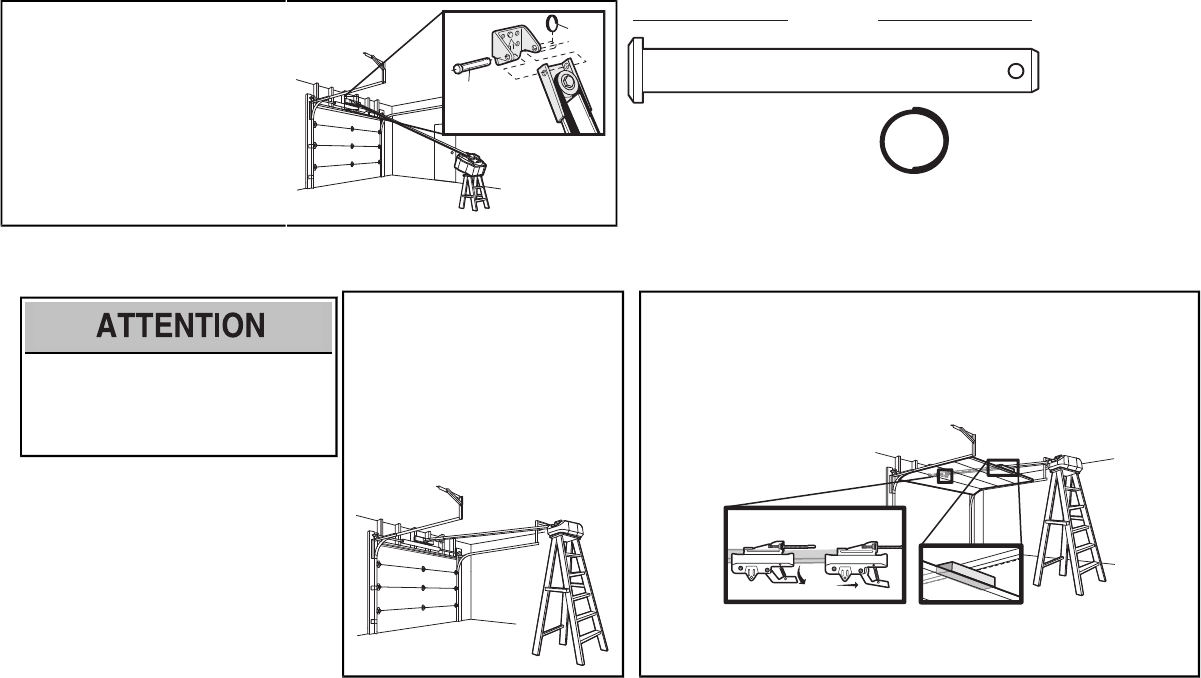 ATTENTION