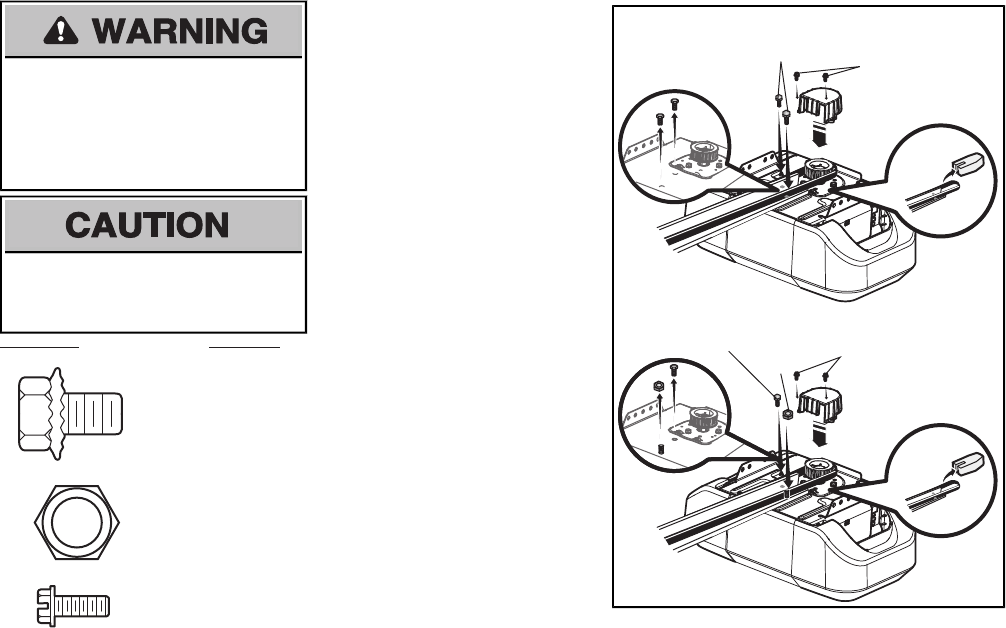 WARNING

CAUTION