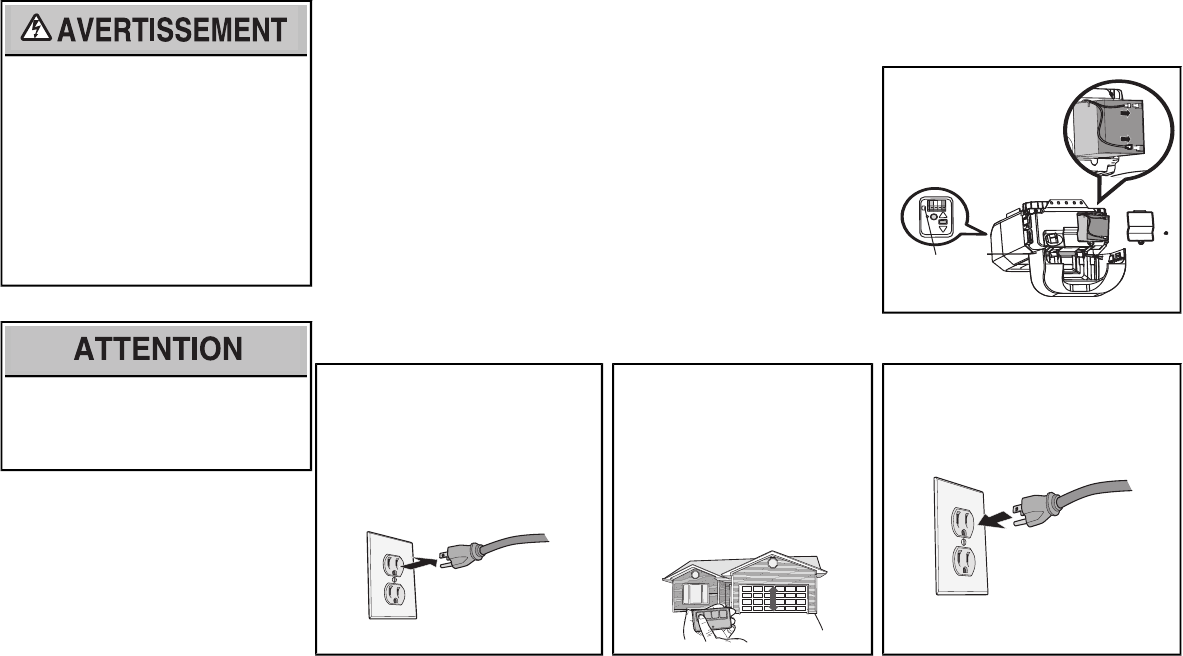 AVERTISSEMENT

ATTENTION