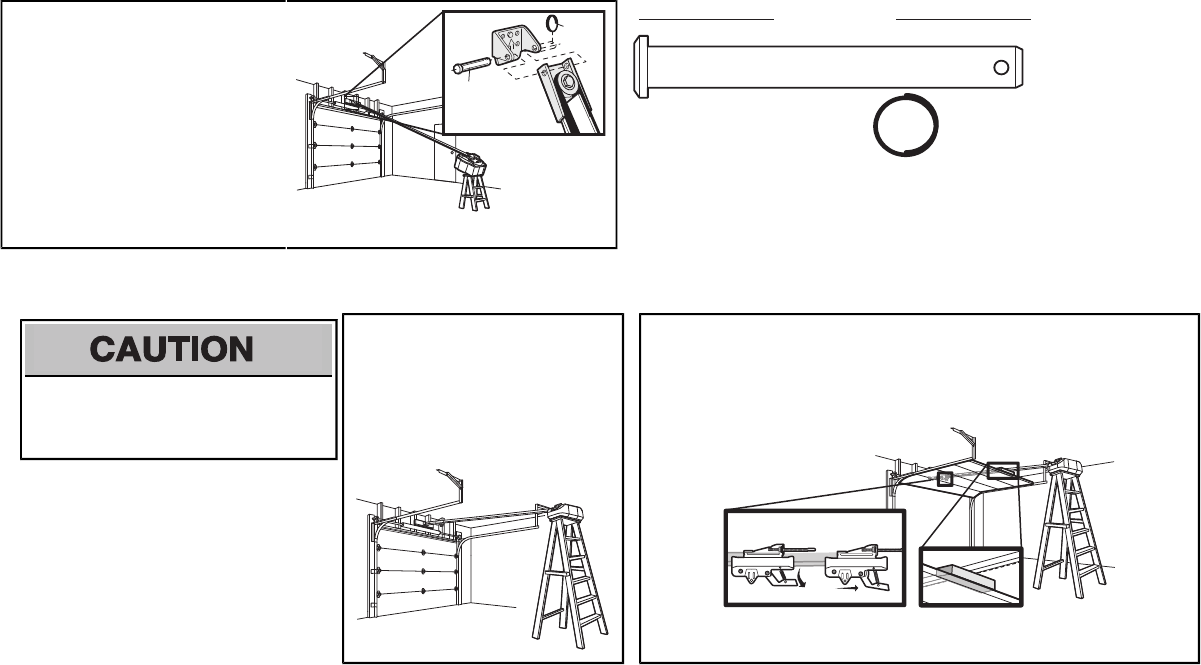 CAUTION