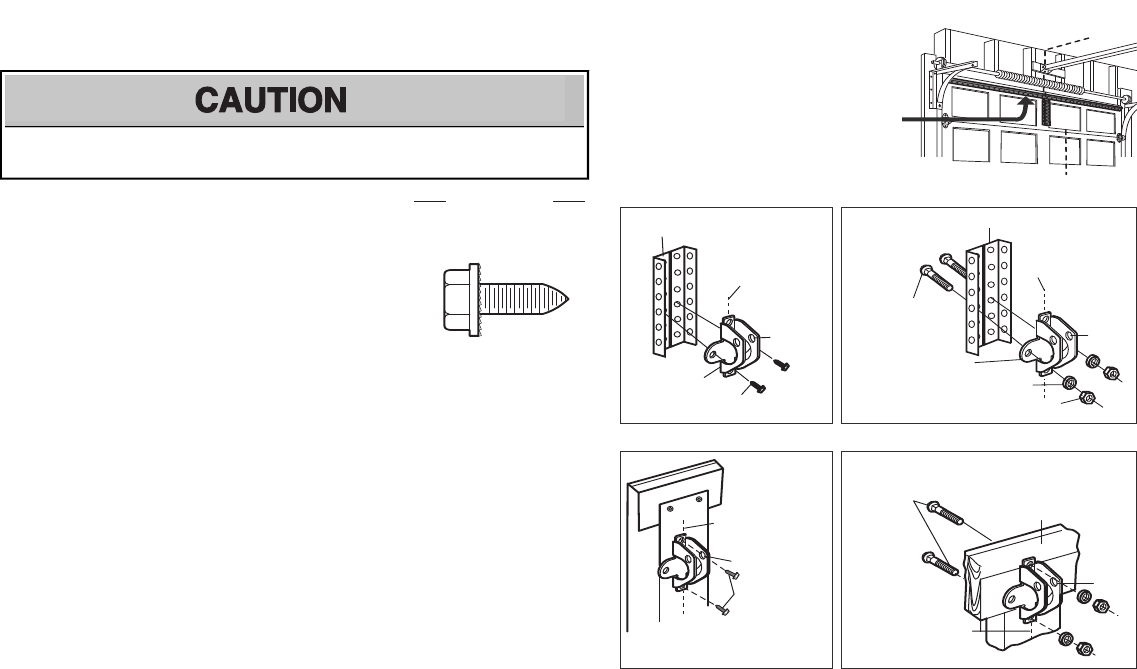 CAUTION