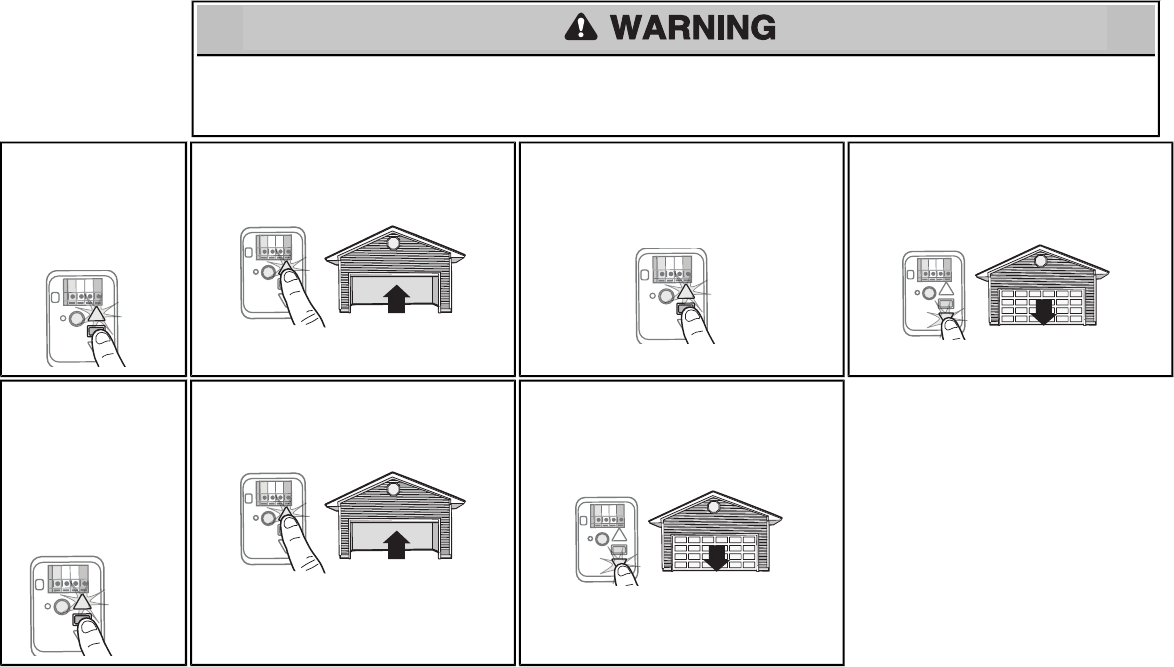 WARNING