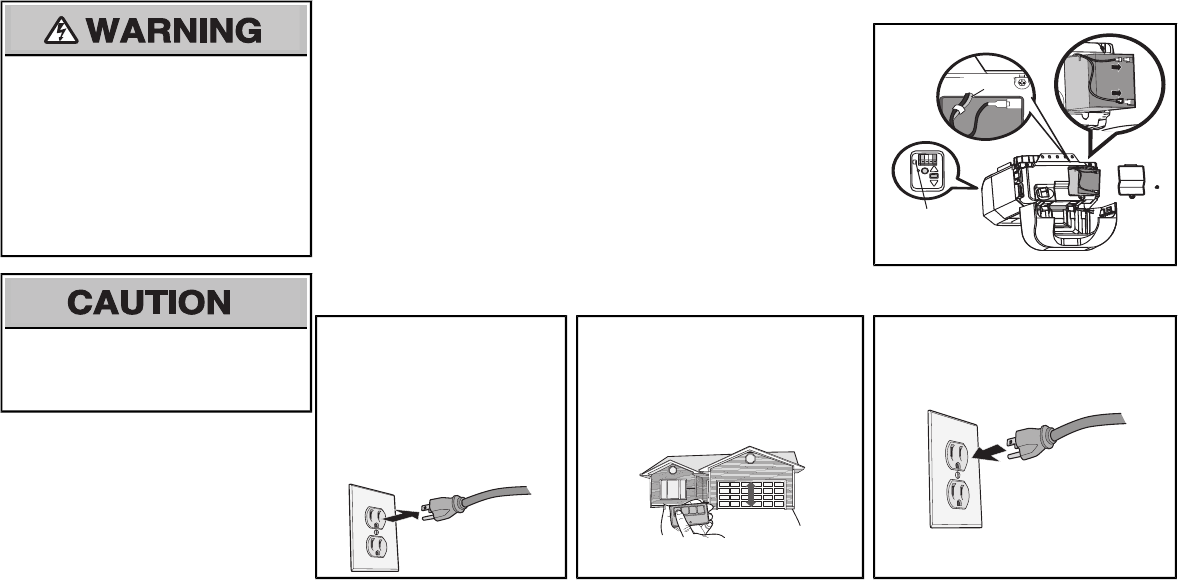 WARNING

CAUTION