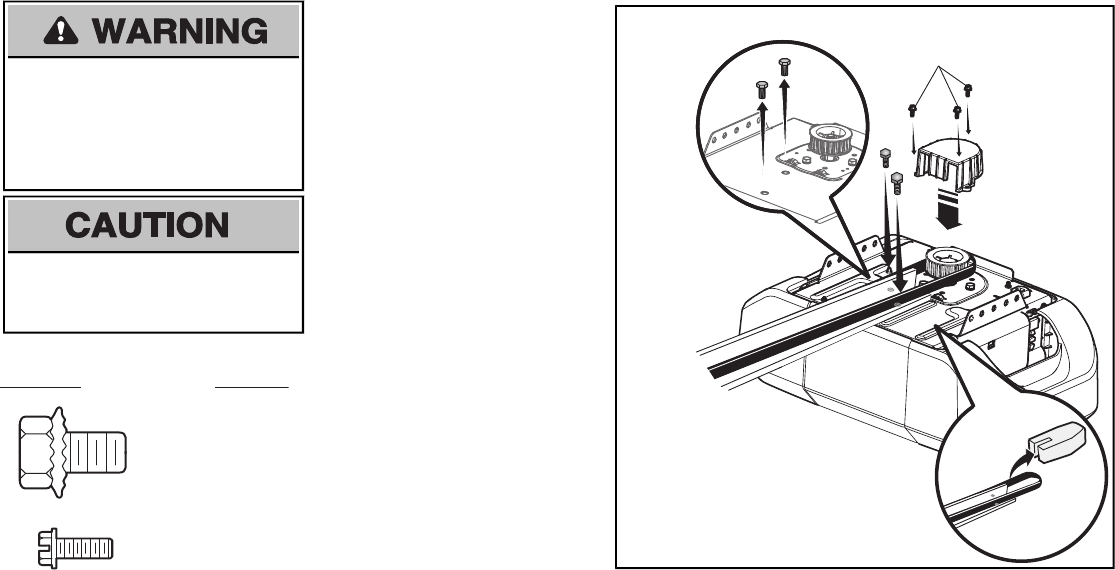 WARNING

CAUTION