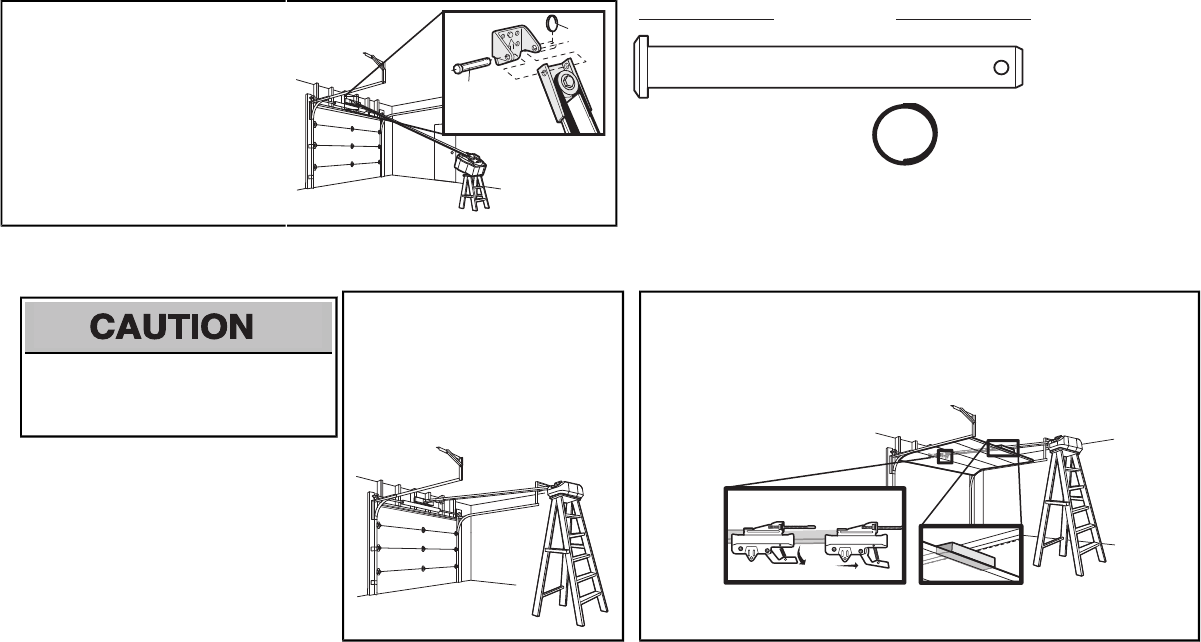 CAUTION