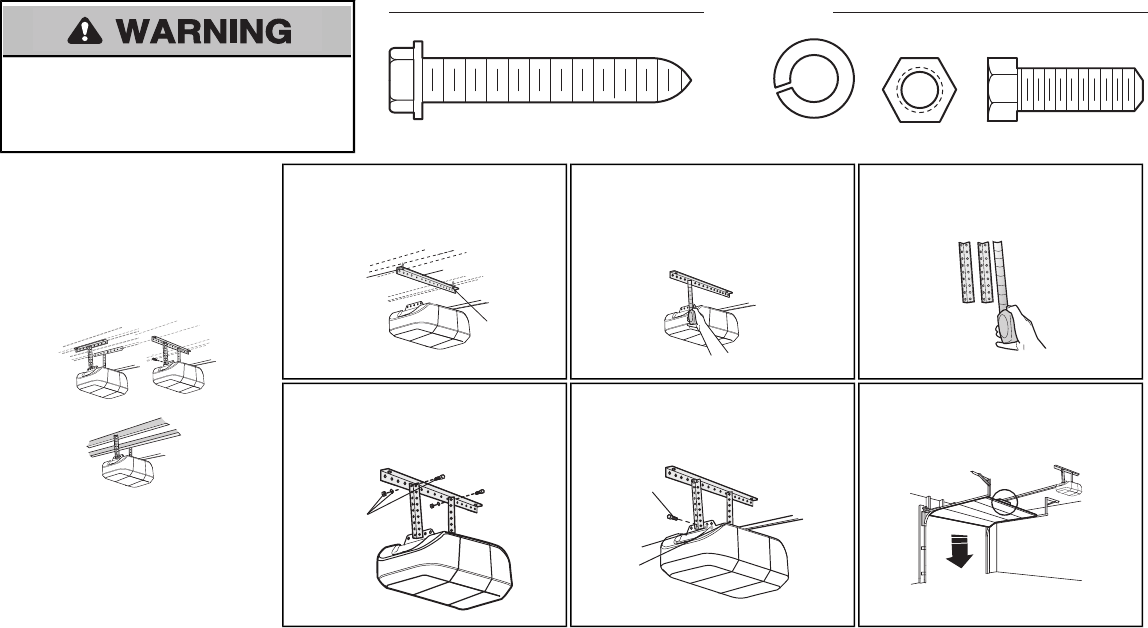 WARNING