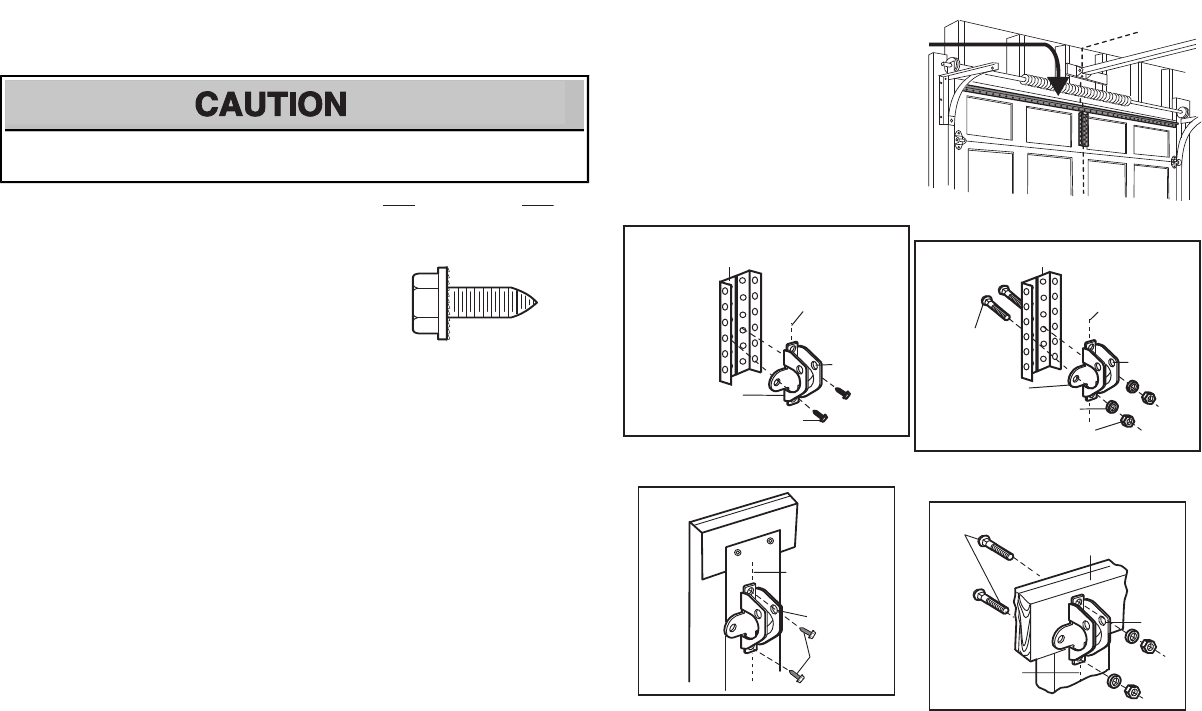 CAUTION