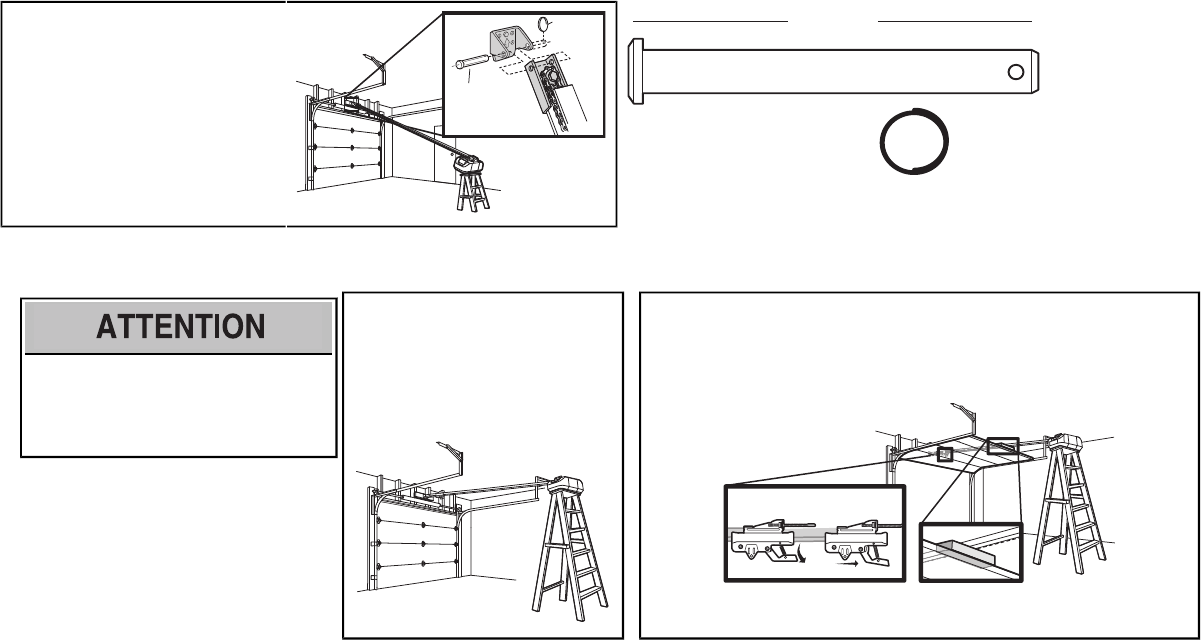 ATTENTION