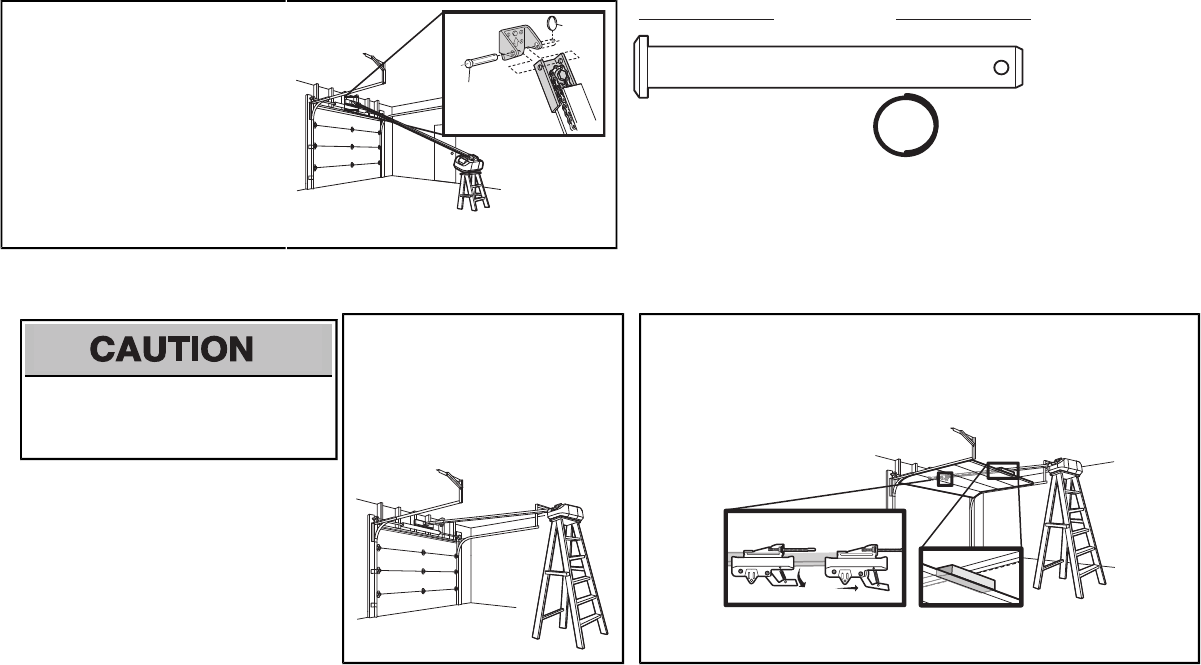 CAUTION