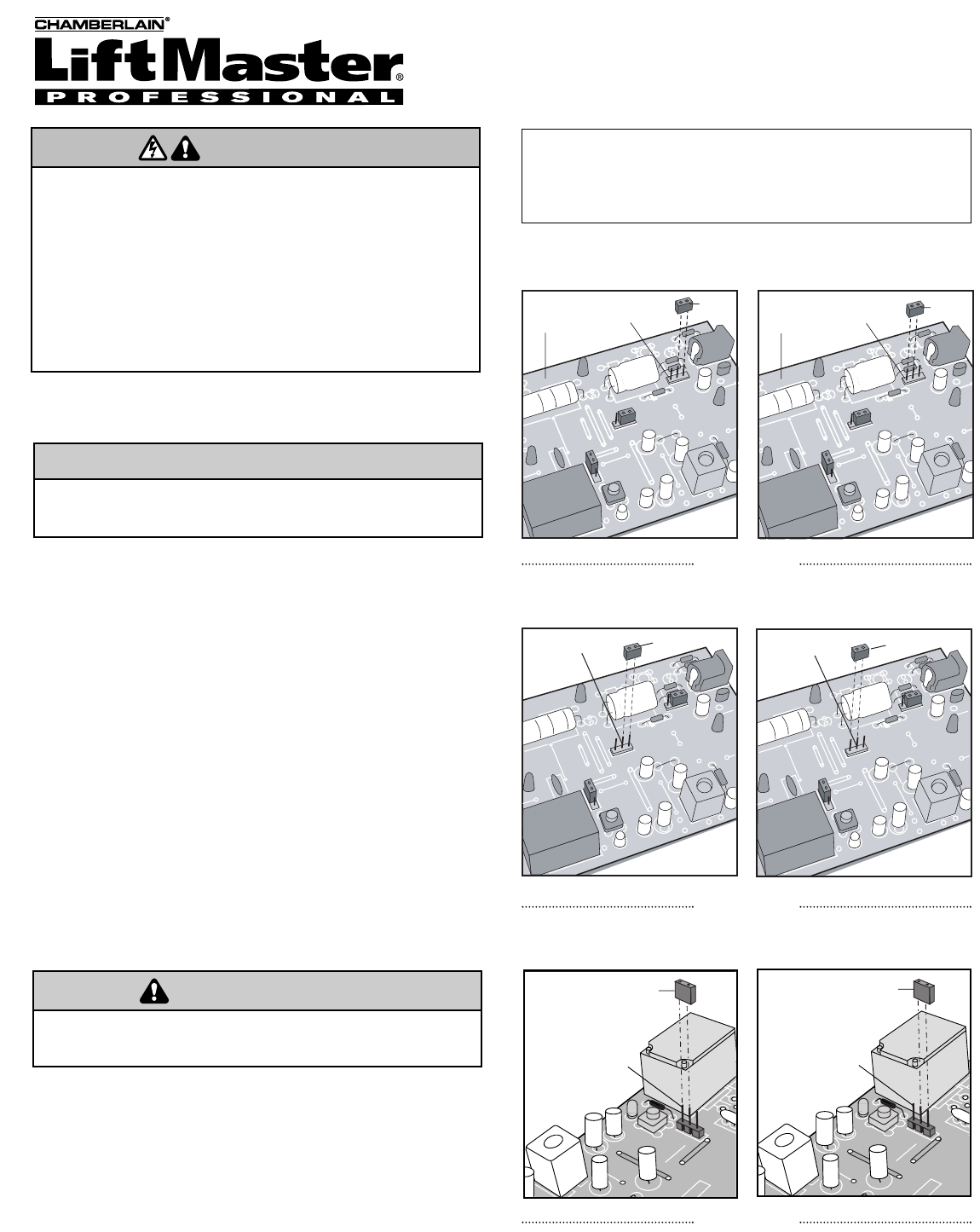 CHAMBERLAIN®
LiftMaster®
PROFESSIONAL