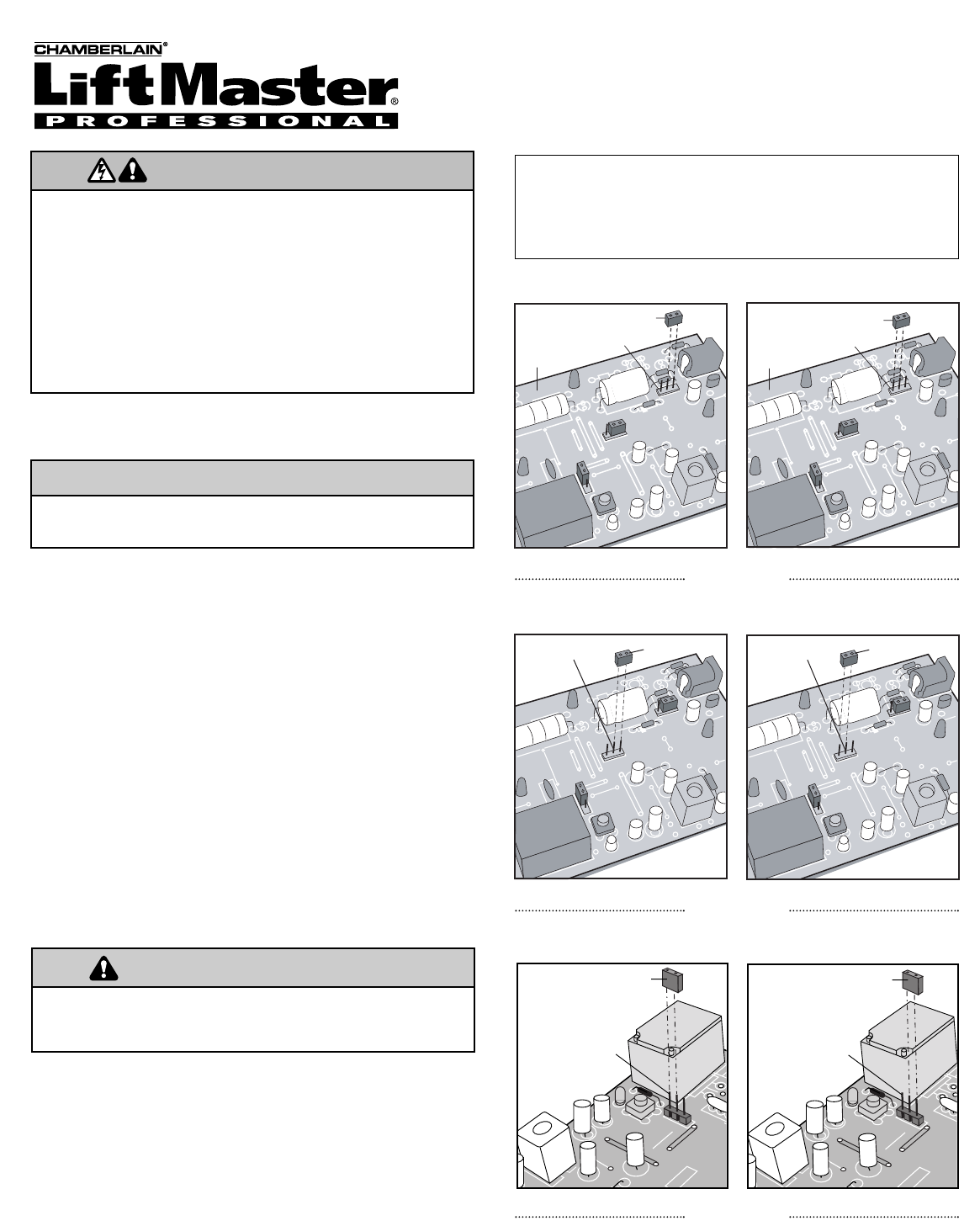 CHAMBERLAIN®
LiftMaster®
PROFESSIONAL