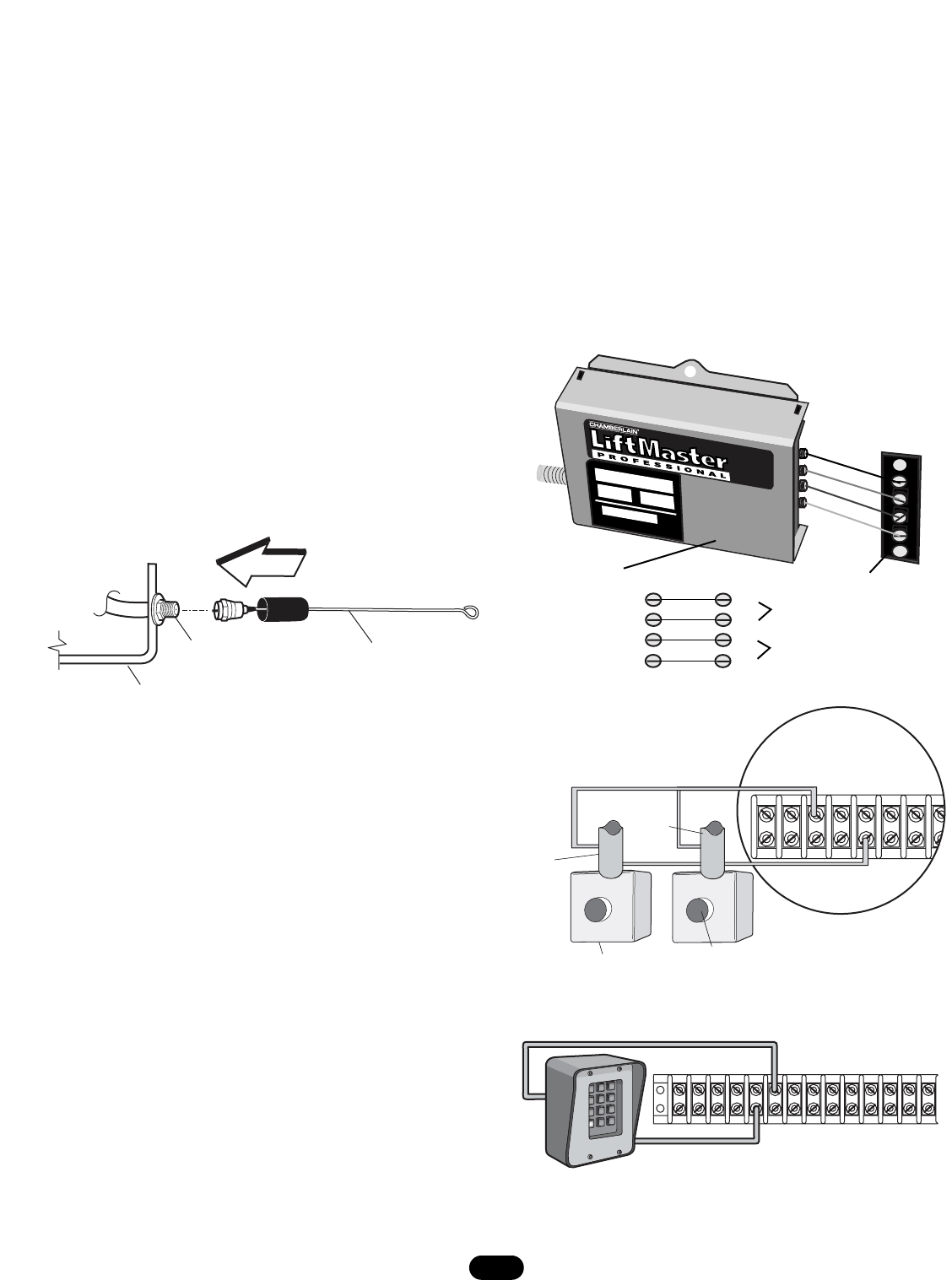 CHAMBERLAIN
LiftMaster
PROFESSIONAL