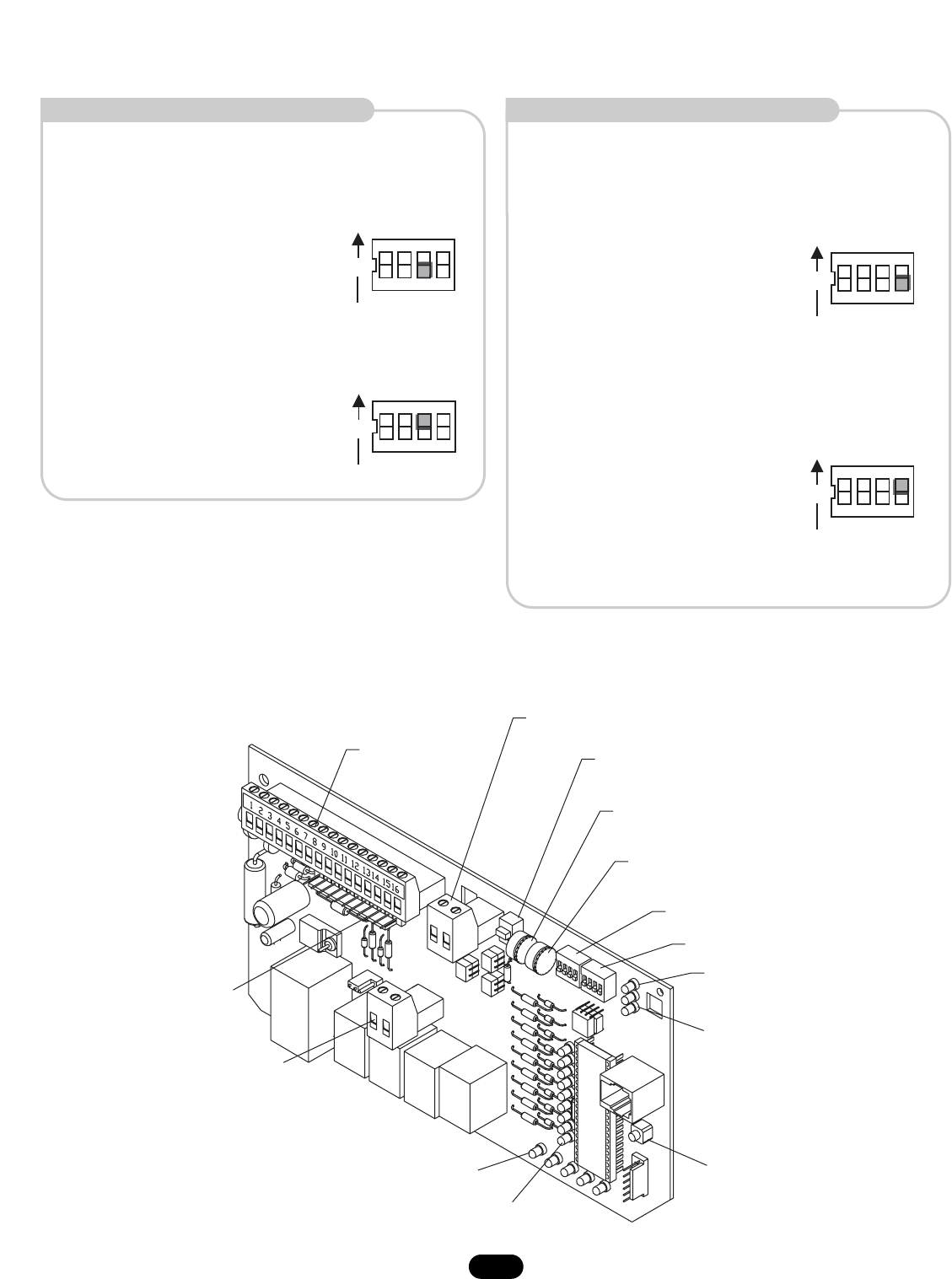 1 2 3 4 5 6 7 8 9 10 11 12 13 14 15 16