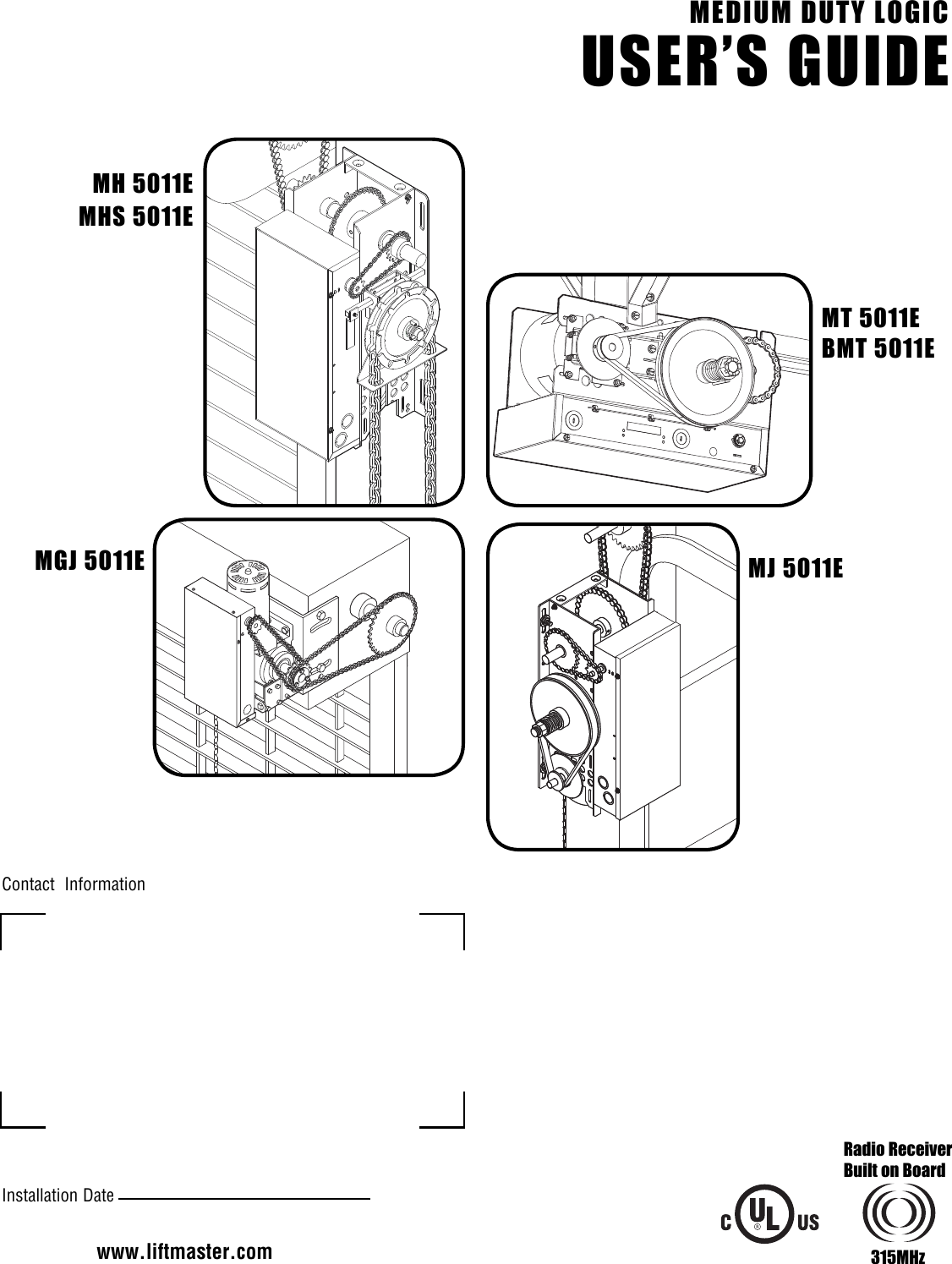 MEDIUM DUTY LOGIC
USER'S GUIDE

MH 5011E
MHS 5011E

MT 5011E
BMT 5011E

MGJ 5011E

MJ 5011E

Contact Information

Installation Date

www.liftmaster.com

Radio Receiver
Built on Board

C UL US

315MHz