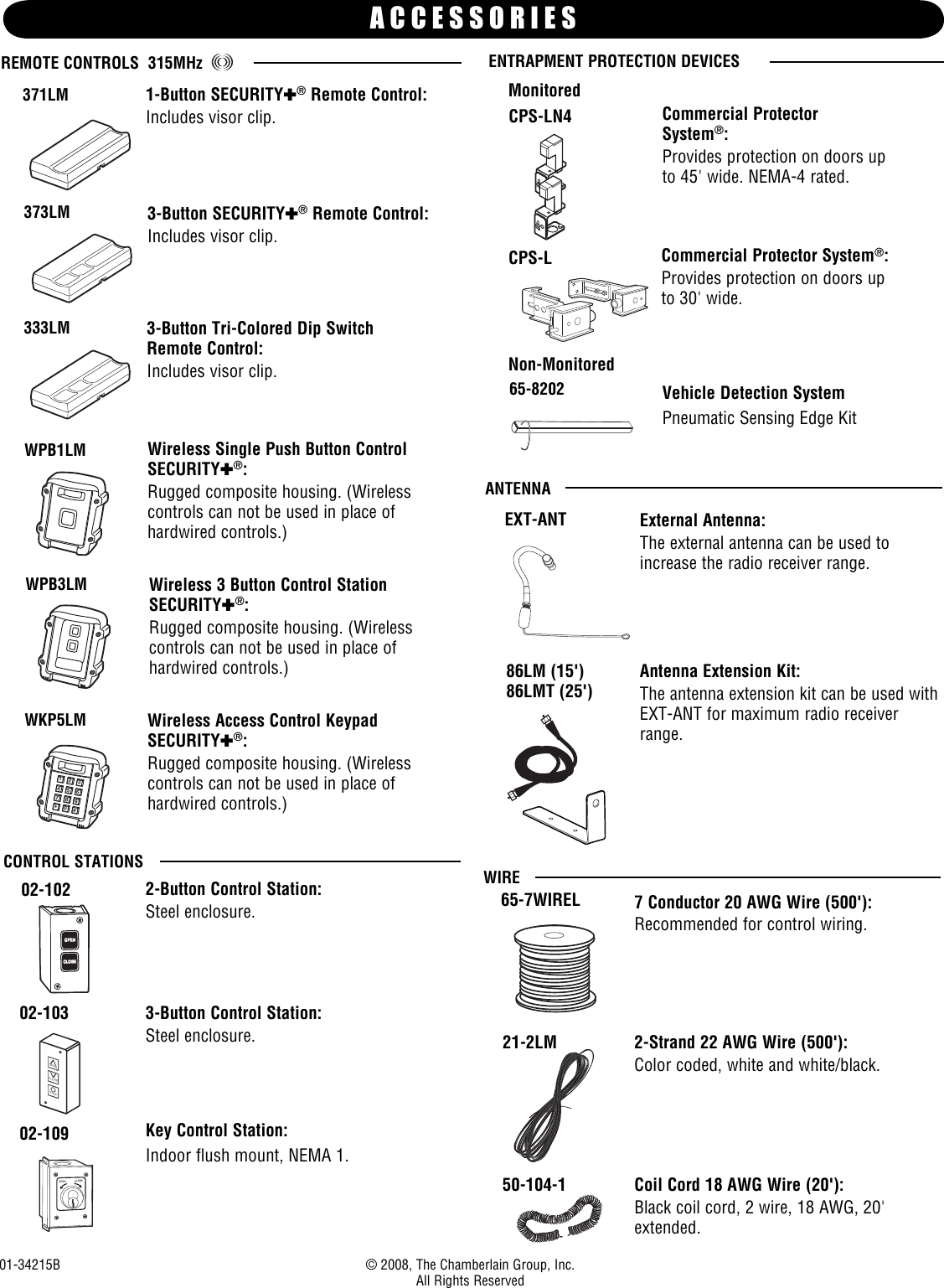 ACCESSORIES

REMOTE CONTROLS 315MHz

371LM
1-Button SECURITY✚® Remote Control:
Includes visor clip.

373LM
3-Button SECURITY✚® Remote Control:
Includes visor clip.

333LM
3-Button Tri-Colored Dip Switch Remote Control:
Includes visor clip.

WPB1LM
Wireless Single Push Button Control SECURITY✚®:
Rugged composite housing. (Wireless controls can not be used in place of hardwired controls.)

WPB3LM
Wireless 3 Button Control Station SECURITY✚®:
Rugged composite housing. (Wireless controls can not be used in place of hardwired controls.)

WKP5LM
Wireless Access Control Keypad SECURITY✚®:
Rugged composite housing. (Wireless controls can not be used in place of hardwired controls.)

CONTROL STATIONS

02-102
2-Button Control Station:
Steel enclosure.

OPEN
CLOSE

02-103
3-Button Control Station:
Steel enclosure.

02-109
Key Control Station:
Indoor flush mount, NEMA 1.

ENTRAPMENT PROTECTION DEVICES

Monitored
CPS-LN4
Commercial Protector System®:
Provides protection on doors up to 45' wide. NEMA-4 rated.

CPS-L
Commercial Protector System®:
Provides protection on doors up to 30' wide.

Non-Monitored
65-8202
Vehicle Detection System
Pneumatic Sensing Edge Kit

ANTENNA

EXT-ANT
External Antenna:
The external antenna can be used to increase the radio receiver range.

86LM (15')
86LMT (25')
Antenna Extension Kit:
The antenna extension kit can be used with EXT-ANT for maximum radio receiver range.

WIRE

65-7WIREL
7 Conductor 20 AWG Wire (500'):
Recommended for control wiring.

21-2LM
2-Strand 22 AWG Wire (500'):
Color coded, white and white/black.

50-104-1
Coil Cord 18 AWG Wire (20'):
Black coil cord, 2 wire, 18 AWG, 20' extended.

01-34215B
© 2008, The Chamberlain Group, Inc.
All Rights Reserved