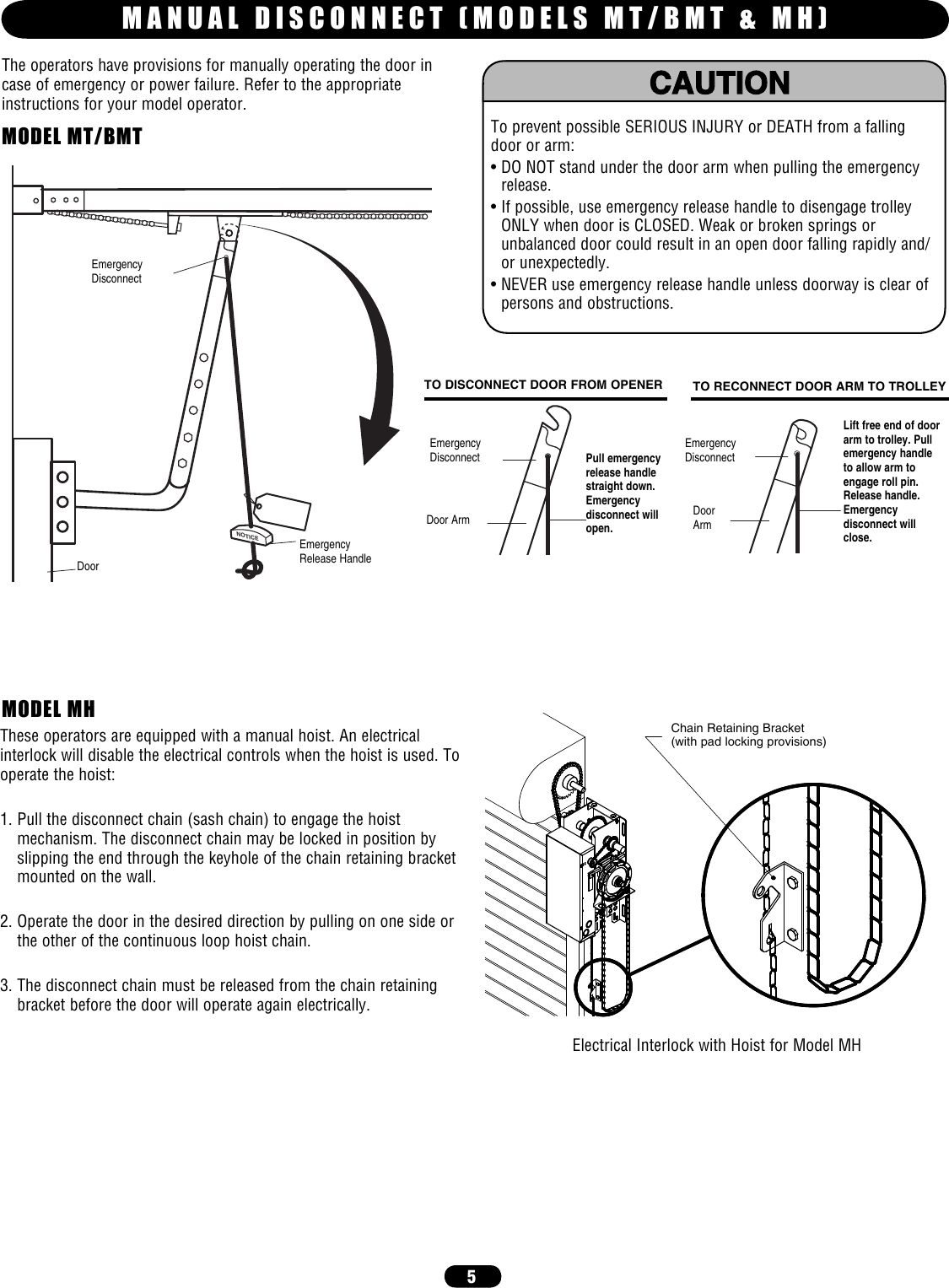 MANUAL DISCONNECT (MODELS MT/BMT & MH)

The operators have provisions for manually operating the door in case of emergency or power failure. Refer to the appropriate instructions for your model operator.

MODEL MT/BMT

Emergency Disconnect

NOTICE

Emergency Release Handle

Door

CAUTION

To prevent possible SERIOUS INJURY or DEATH from a falling door or arm:
• DO NOT stand under the door arm when pulling the emergency release.
• If possible, use emergency release handle to disengage trolley ONLY when door is CLOSED. Weak or broken springs or unbalanced door could result in an open door falling rapidly and/or unexpectedly.
• NEVER use emergency release handle unless doorway is clear of persons and obstructions.

TO DISCONNECT DOOR FROM OPENER

Emergency Disconnect

Door Arm

Pull emergency release handle straight down. Emergency disconnect will open.

TO RECONNECT DOOR ARM TO TROLLEY

Emergency Disconnect

Door Arm

Lift free end of door arm to trolley. Pull emergency handle to allow arm to engage roll pin. Release handle. Emergency disconnect will close.

MODEL MH

These operators are equipped with a manual hoist. An electrical interlock will disable the electrical controls when the hoist is used. To operate the hoist:

1. Pull the disconnect chain (sash chain) to engage the hoist mechanism. The disconnect chain may be locked in position by slipping the end through the keyhole of the chain retaining bracket mounted on the wall.

2. Operate the door in the desired direction by pulling on one side or the other of the continuous loop hoist chain.

3. The disconnect chain must be released from the chain retaining bracket before the door will operate again electrically.

Chain Retaining Bracket
(with pad locking provisions)

Electrical Interlock with Hoist for Model MH

5