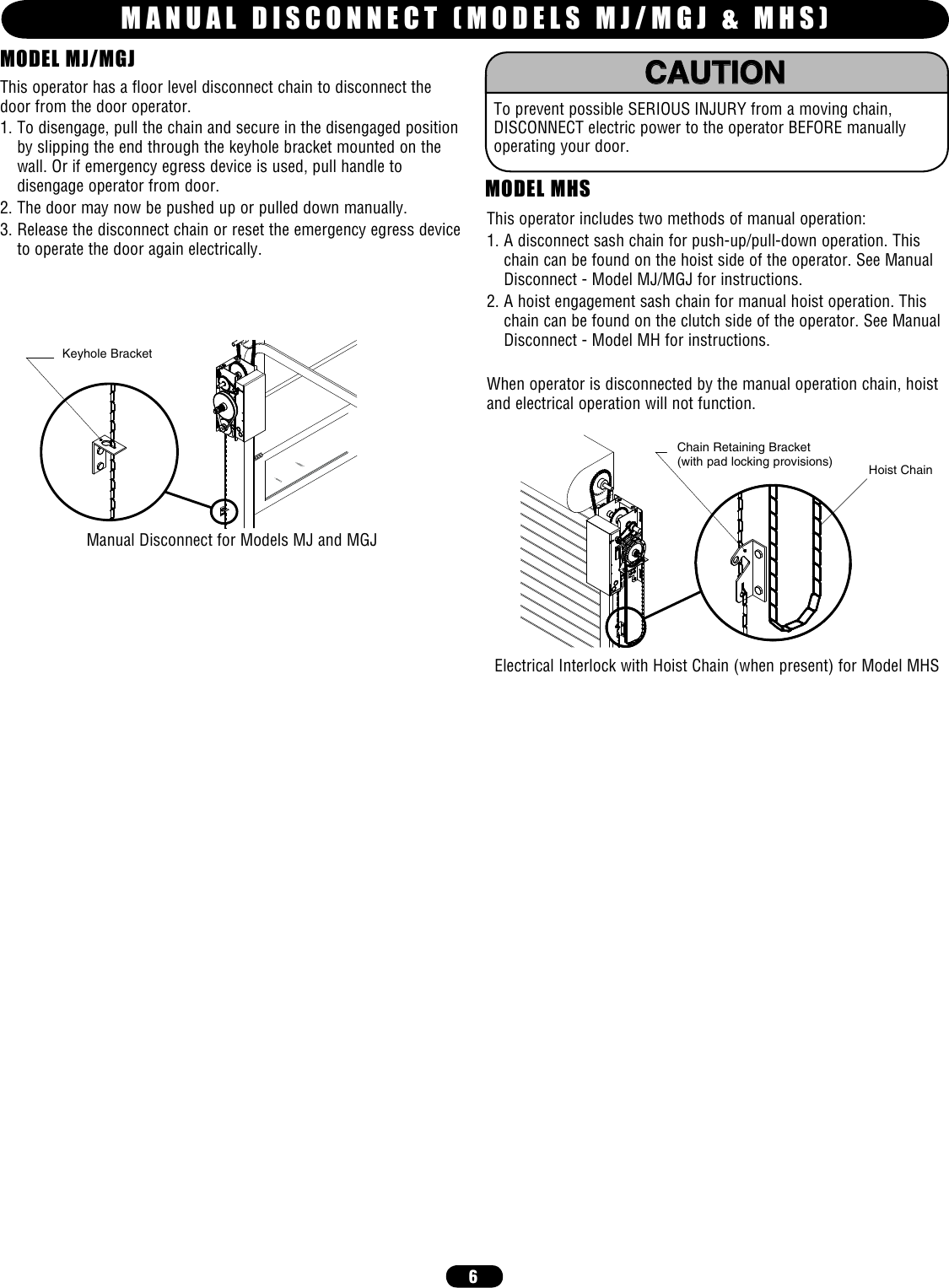 MANUAL DISCONNECT (MODELS MJ/MGJ & MHS)

MODEL MJ/MGJ

This operator has a floor level disconnect chain to disconnect the door from the door operator.

1. To disengage, pull the chain and secure in the disengaged position by slipping the end through the keyhole bracket mounted on the wall. Or if emergency egress device is used, pull handle to disengage operator from door.

2. The door may now be pushed up or pulled down manually.

3. Release the disconnect chain or reset the emergency egress device to operate the door again electrically.

Keyhole Bracket

Manual Disconnect for Models MJ and MGJ

CAUTION

To prevent possible SERIOUS INJURY from a moving chain, DISCONNECT electric power to the operator BEFORE manually operating your door.

MODEL MHS

This operator includes two methods of manual operation:

1. A disconnect sash chain for push-up/pull-down operation. This chain can be found on the hoist side of the operator. See Manual Disconnect - Model MJ/MGJ for instructions.

2. A hoist engagement sash chain for manual hoist operation. This chain can be found on the clutch side of the operator. See Manual Disconnect - Model MH for instructions.

When operator is disconnected by the manual operation chain, hoist and electrical operation will not function.

Chain Retaining Bracket (with pad locking provisions)

Hoist Chain

Electrical Interlock with Hoist Chain (when present) for Model MHS

6