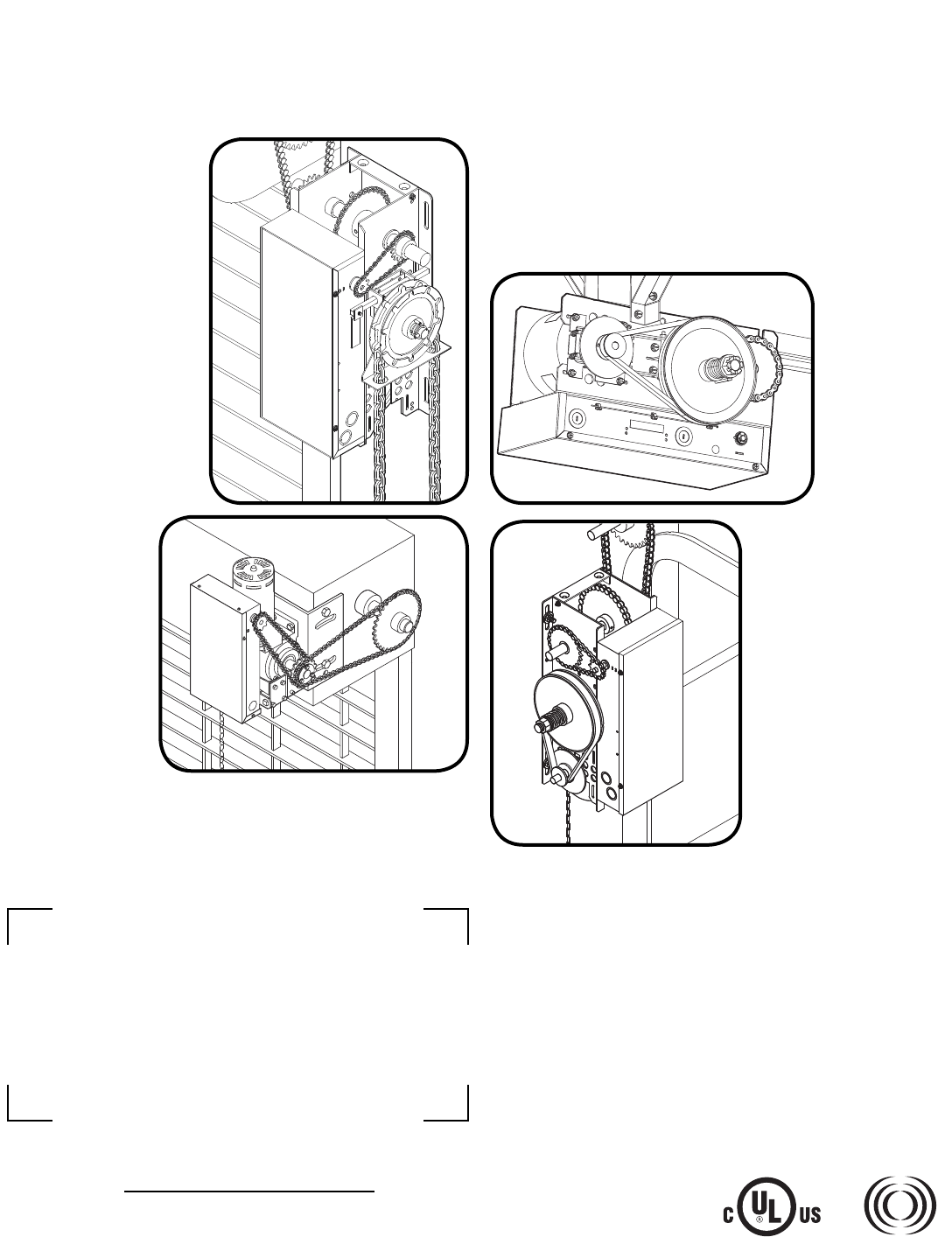 C UL US