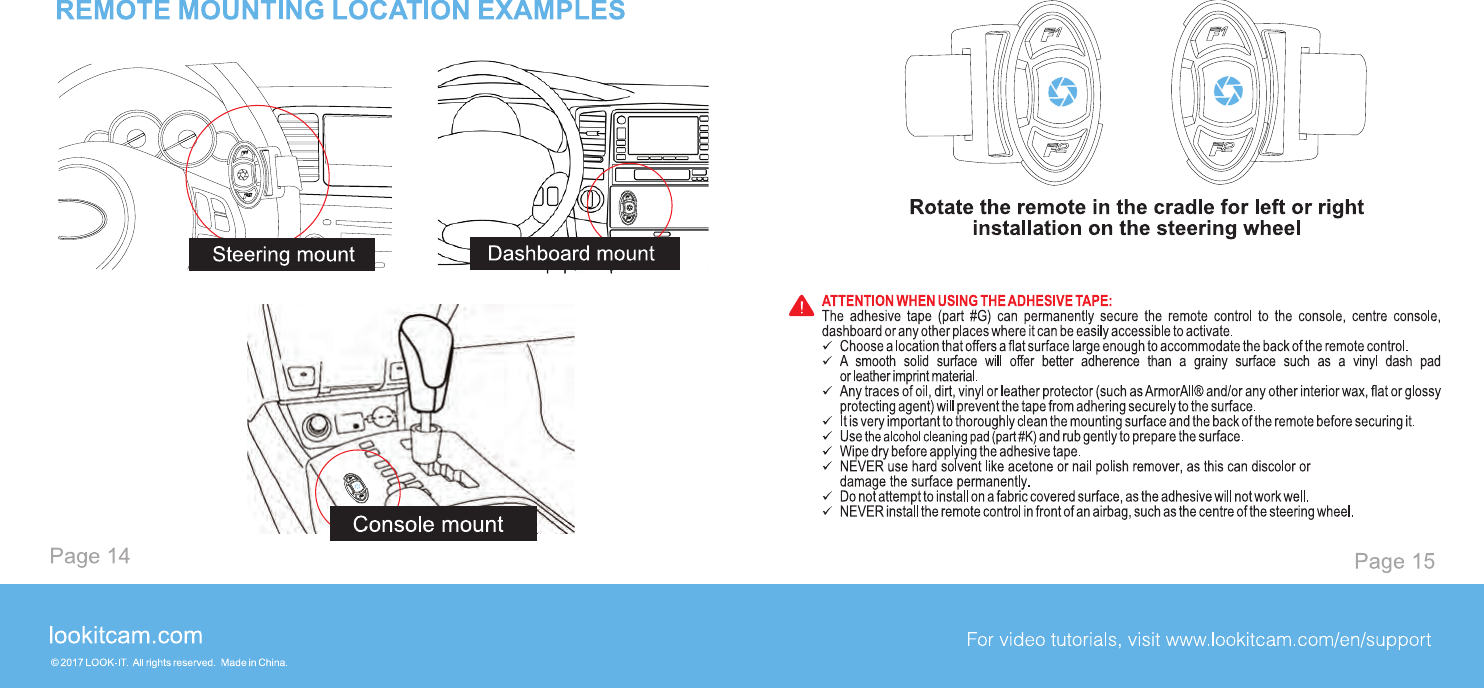 REMOTE MOUNTING LOCATION EXAMPLES

Steering mount

Dashboard mount

Console mount

Page 14

F1

F2

F1

F2

Rotate the remote in the cradle for left or right installation on the steering wheel

ATTENTION WHEN USING THE ADHESIVE TAPE:
The adhesive tape (part #G) can permanently secure the remote control to the console, centre console, dashboard or any other places where it can be easily accessible to activate.
✓ Choose a location that offers a flat surface large enough to accommodate the back of the remote control.
✓ A smooth solid surface will offer better adherence than a grainy surface such as a vinyl dash pad or leather imprint material.
✓ Any traces of oil, dirt, vinyl or leather protector (such as ArmorAll® and/or any other interior wax, flat or glossy protecting agent) will prevent the tape from adhering securely to the surface.
✓ It is very important to thoroughly clean the mounting surface and the back of the remote before securing it.
✓ Use the alcohol cleaning pad (part #K) and rub gently to prepare the surface.
✓ Wipe dry before applying the adhesive tape.
✓ NEVER use hard solvent like acetone or nail polish remover, as this can discolor or damage the surface permanently.
✓ Do not attempt to install on a fabric covered surface, as the adhesive will not work well.
✓ NEVER install the remote control in front of an airbag, such as the centre of the steering wheel.

Page 15

lookitcam.com

© 2017 LOOK-IT. All rights reserved. Made in China.

For video tutorials, visit www.lookitcam.com/en/support