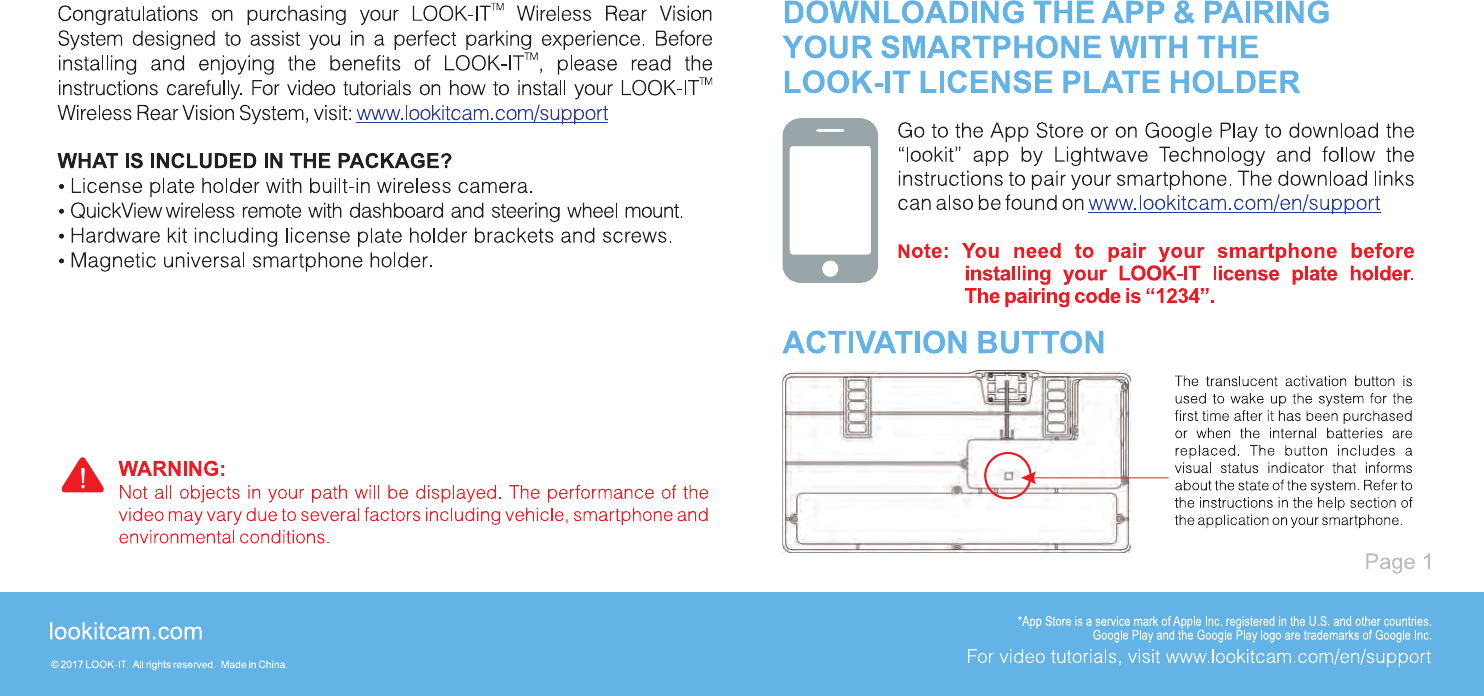 Congratulations on purchasing your LOOK-IT™ Wireless Rear Vision System designed to assist you in a perfect parking experience. Before installing and enjoying the benefits of LOOK-IT™, please read the instructions carefully. For video tutorials on how to install your LOOK-IT™ Wireless Rear Vision System, visit: www.lookitcam.com/support

WHAT IS INCLUDED IN THE PACKAGE?
• License plate holder with built-in wireless camera.
• QuickView wireless remote with dashboard and steering wheel mount.
• Hardware kit including license plate holder brackets and screws.
• Magnetic universal smartphone holder.

!

WARNING:
Not all objects in your path will be displayed. The performance of the video may vary due to several factors including vehicle, smartphone and environmental conditions.

DOWNLOADING THE APP & PAIRING YOUR SMARTPHONE WITH THE LOOK-IT LICENSE PLATE HOLDER

Go to the App Store or on Google Play to download the "lookit" app by Lightwave Technology and follow the instructions to pair your smartphone. The download links can also be found on www.lookitcam.com/en/support

Note: You need to pair your smartphone before installing your LOOK-IT license plate holder. The pairing code is "1234".

ACTIVATION BUTTON

The translucent activation button is used to wake up the system for the first time after it has been purchased or when the internal batteries are replaced. The button includes a visual status indicator that informs about the state of the system. Refer to the instructions in the help section of the application on your smartphone.

Page 1

lookitcam.com

© 2017 LOOK-IT. All rights reserved. Made in China.

*App Store is a service mark of Apple Inc. registered in the U.S. and other countries.
Google Play and the Google Play logo are trademarks of Google Inc.

For video tutorials, visit www.lookitcam.com/en/support