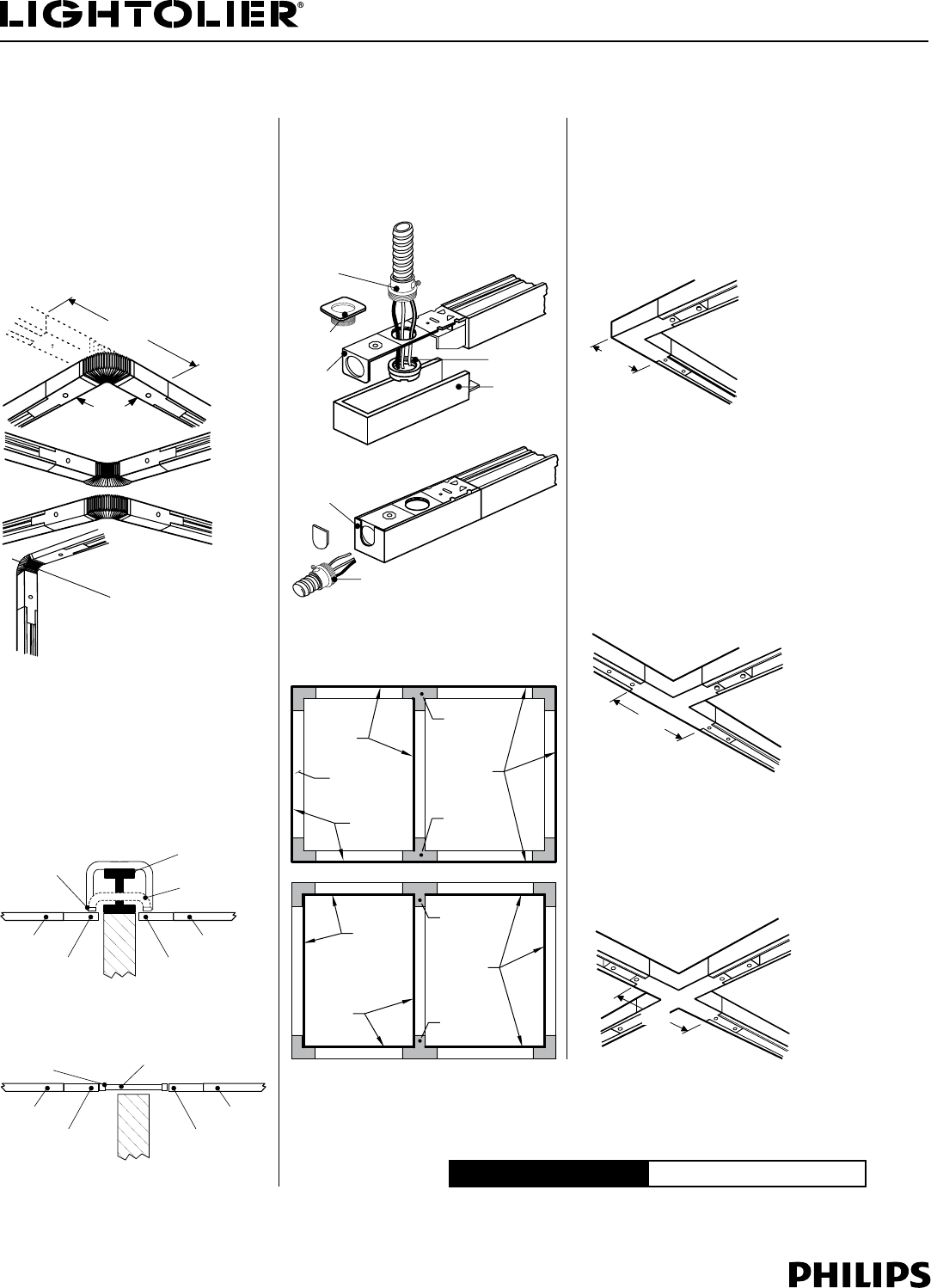 LIGHTOLIER®

PHILIPS