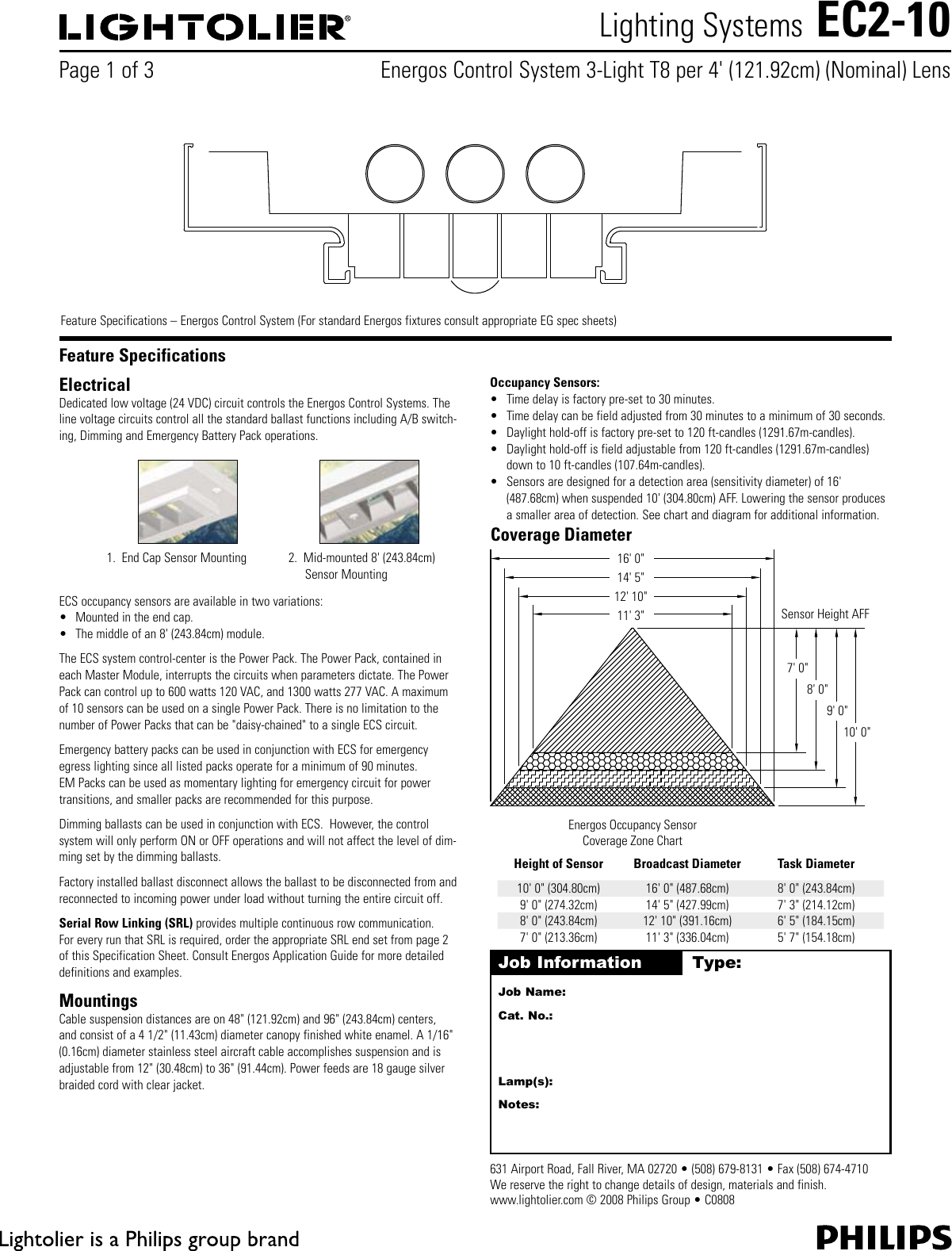 LIGHTOLIER®

Lighting Systems EC2-10

Page 1 of 3

Energos Control System 3-Light T8 per 4' (121.92cm) (Nominal) Lens

Feature Specifications – Energos Control System (For standard Energos fixtures consult appropriate EG spec sheets)

Feature Specifications

Electrical

Dedicated low voltage (24 VDC) circuit controls the Energos Control Systems. The line voltage circuits control all the standard ballast functions including A/B switching, Dimming and Emergency Battery Pack operations.

1. End Cap Sensor Mounting

2. Mid-mounted 8' (243.84cm) Sensor Mounting

ECS occupancy sensors are available in two variations:
• Mounted in the end cap.
• The middle of an 8' (243.84cm) module.

The ECS system control-center is the Power Pack. The Power Pack, contained in each Master Module, interrupts the circuits when parameters dictate. The Power Pack can control up to 600 watts 120 VAC, and 1300 watts 277 VAC. A maximum of 10 sensors can be used on a single Power Pack. There is no limitation to the number of Power Packs that can be "daisy-chained" to a single ECS circuit.

Emergency battery packs can be used in conjunction with ECS for emergency egress lighting since all listed packs operate for a minimum of 90 minutes. EM Packs can be used as momentary lighting for emergency circuit for power transitions, and smaller packs are recommended for this purpose.

Dimming ballasts can be used in conjunction with ECS. However, the control system will only perform ON or OFF operations and will not affect the level of dimming set by the dimming ballasts.

Factory installed ballast disconnect allows the ballast to be disconnected from and reconnected to incoming power under load without turning the entire circuit off.

Serial Row Linking (SRL) provides multiple continuous row communication. For every run that SRL is required, order the appropriate SRL end set from page 2 of this Specification Sheet. Consult Energos Application Guide for more detailed definitions and examples.

Mountings

Cable suspension distances are on 48" (121.92cm) and 96" (243.84cm) centers, and consist of a 4 1/2" (11.43cm) diameter canopy finished white enamel. A 1/16" (0.16cm) diameter stainless steel aircraft cable accomplishes suspension and is adjustable from 12" (30.48cm) to 36" (91.44cm). Power feeds are 18 gauge silver braided cord with clear jacket.

Occupancy Sensors:
• Time delay is factory pre-set to 30 minutes.
• Time delay can be field adjusted from 30 minutes to a minimum of 30 seconds.
• Daylight hold-off is factory pre-set to 120 ft-candles (1291.67m-candles).
• Daylight hold-off is field adjustable from 120 ft-candles (1291.67m-candles) down to 10 ft-candles (107.64m-candles).
• Sensors are designed for a detection area (sensitivity diameter) of 16' (487.68cm) when suspended 10' (304.80cm) AFF. Lowering the sensor produces a smaller area of detection. See chart and diagram for additional information.

Coverage Diameter

16' 0"
14' 5"
12' 10"
11' 3"
Sensor Height AFF
7' 0"
8' 0"
9' 0"
10' 0"

Energos Occupancy Sensor Coverage Zone Chart

| Height of Sensor | Broadcast Diameter | Task Diameter |
|---|---|---|
| 10' 0" (304.80cm) | 16' 0" (487.68cm) | 8' 0" (243.84cm) |
| 9' 0" (274.32cm) | 14' 5" (427.99cm) | 7' 3" (214.12cm) |
| 8' 0" (243.84cm) | 12' 10" (391.16cm) | 6' 5" (184.15cm) |
| 7' 0" (213.36cm) | 11' 3" (336.04cm) | 5' 7" (154.18cm) |

Job Information
Type:
Job Name:
Cat. No.:
Lamp(s):
Notes:

631 Airport Road, Fall River, MA 02720 • (508) 679-8131 • Fax (508) 674-4710
We reserve the right to change details of design, materials and finish.
www.lightolier.com © 2008 Philips Group • C0808

Lightolier is a Philips group brand

PHILIPS