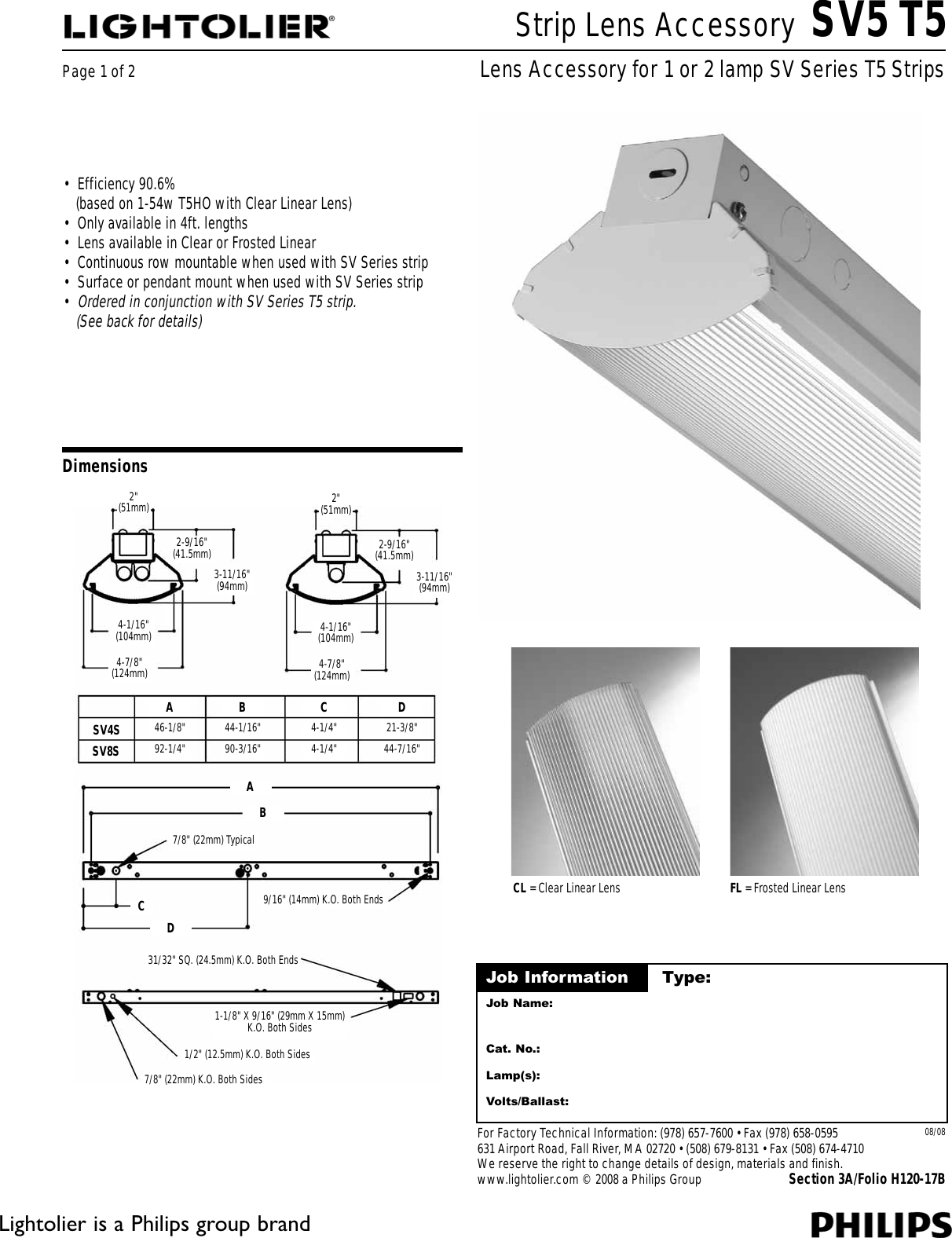 LIGHTOLIER®

Strip Lens Accessory SV5 T5

Page 1 of 2

Lens Accessory for 1 or 2 lamp SV Series T5 Strips

• Efficiency 90.6% (based on 1-54w T5HO with Clear Linear Lens)
• Only available in 4ft. lengths
• Lens available in Clear or Frosted Linear
• Continuous row mountable when used with SV Series strip
• Surface or pendant mount when used with SV Series strip
• Ordered in conjunction with SV Series T5 strip. (See back for details)

Dimensions

2" (51mm)
2-9/16" (41.5mm)
3-11/16" (94mm)
4-1/16" (104mm)
4-7/8" (124mm)

2" (51mm)
2-9/16" (41.5mm)
3-11/16" (94mm)
4-1/16" (104mm)
4-7/8" (124mm)

| | A | B | C | D |
|---|---|---|---|---|
| SV4S | 46-1/8" | 44-1/16" | 4-1/4" | 21-3/8" |
| SV8S | 92-1/4" | 90-3/16" | 4-1/4" | 44-7/16" |

A
B
7/8" (22mm) Typical
9/16" (14mm) K.O. Both Ends
C
D

31/32" SQ. (24.5mm) K.O. Both Ends
1-1/8" X 9/16" (29mm X 15mm) K.O. Both Sides
1/2" (12.5mm) K.O. Both Sides
7/8" (22mm) K.O. Both Sides

CL = Clear Linear Lens
FL = Frosted Linear Lens

Job Information
Type:
Job Name:
Cat. No.:
Lamp(s):
Volts/Ballast:

For Factory Technical Information: (978) 657-7600 • Fax (978) 658-0595
08/08
631 Airport Road, Fall River, MA 02720 • (508) 679-8131 • Fax (508) 674-4710
We reserve the right to change details of design, materials and finish.
www.lightolier.com © 2008 a Philips Group
Section 3A/Folio H120-17B

Lightolier is a Philips group brand

PHILIPS