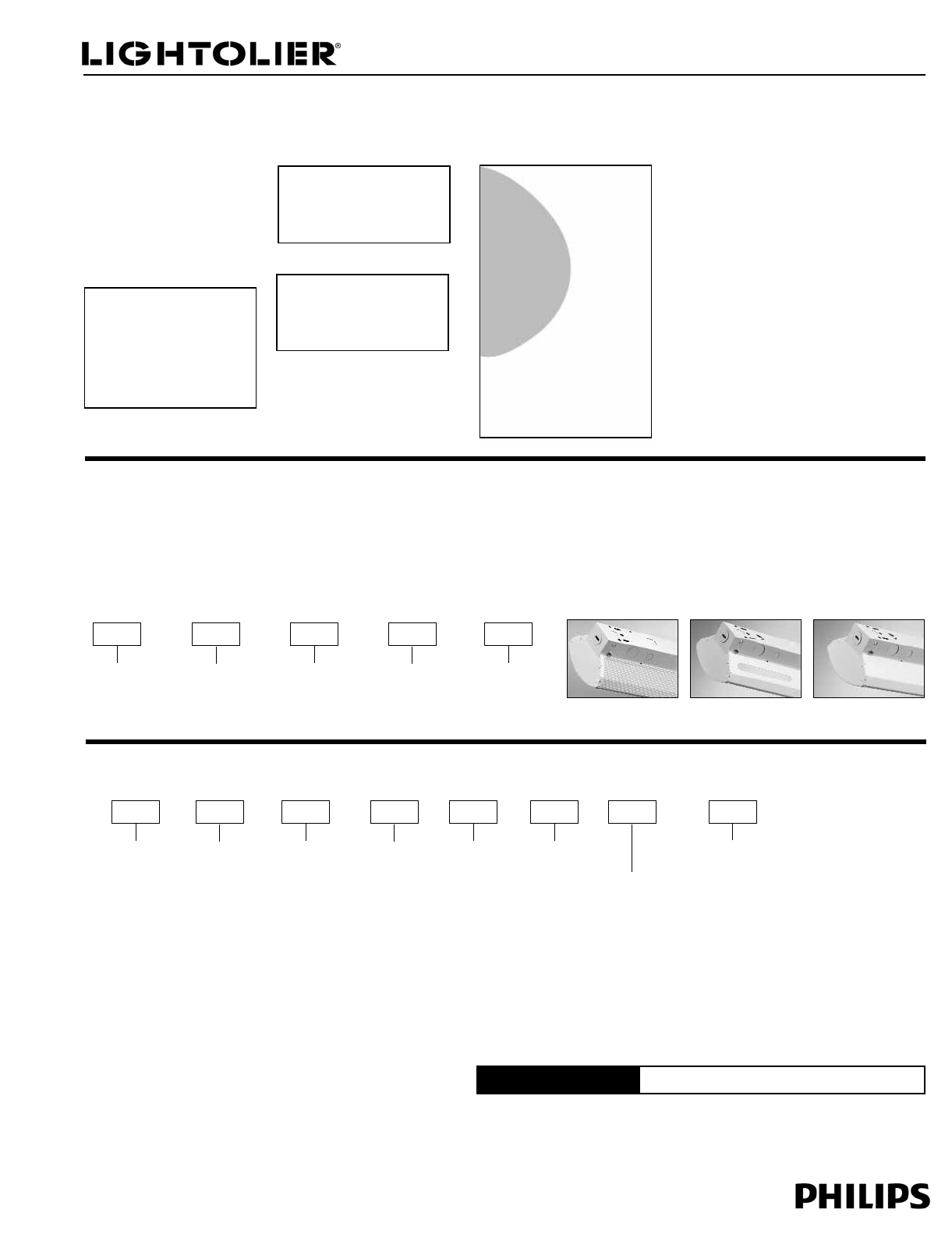 LIGHTOLIER®

PHILIPS