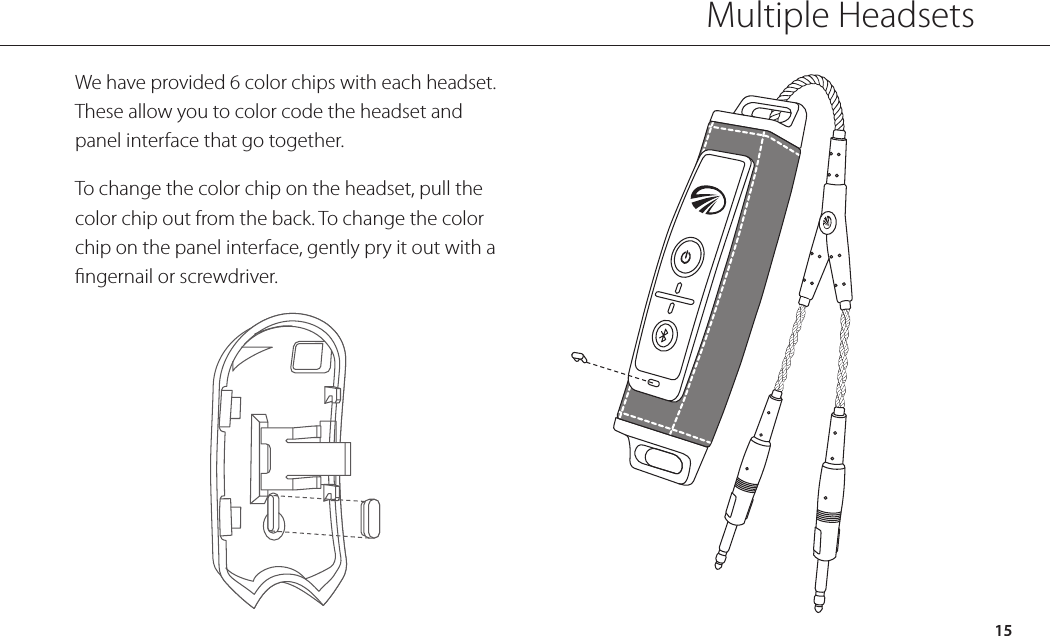 Multiple Headsets

We have provided 6 color chips with each headset. These allow you to color code the headset and panel interface that go together.

To change the color chip on the headset, pull the color chip out from the back. To change the color chip on the panel interface, gently pry it out with a fingernail or screwdriver.

15