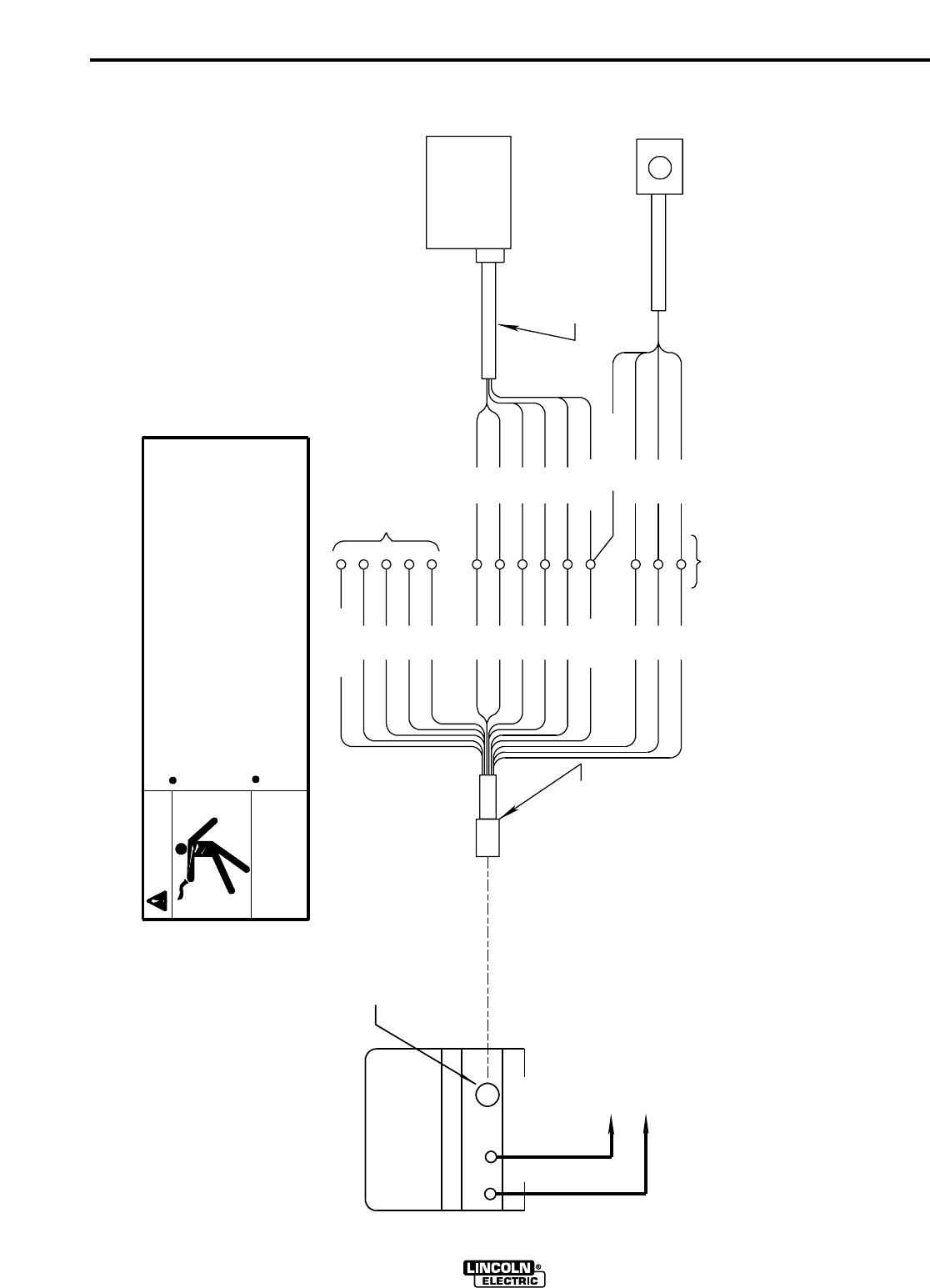 LINCOLN ® ELECTRIC