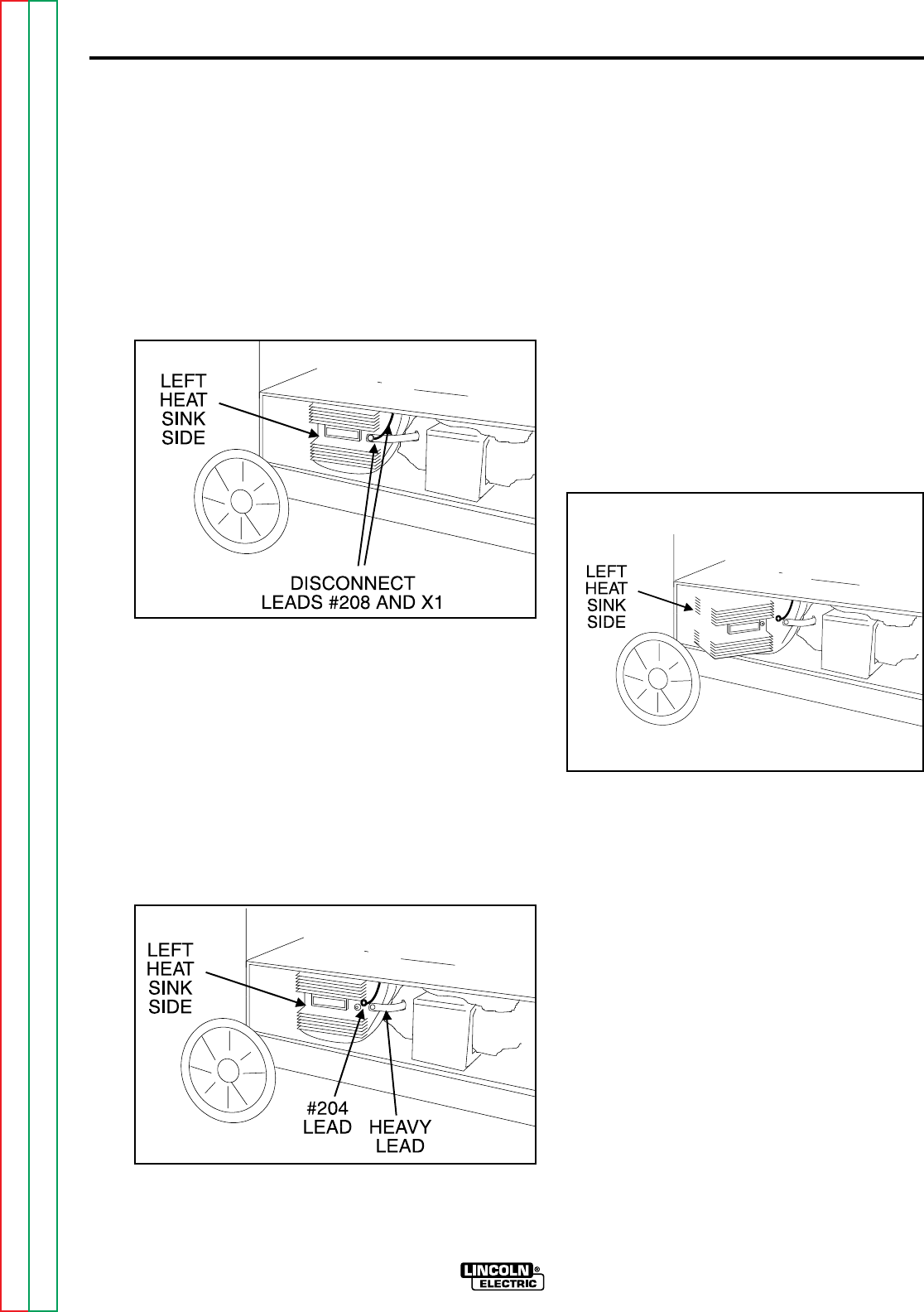 LEFT HEAT SINK SIDE

DISCONNECT LEADS #208 AND X1

LEFT HEAT SINK SIDE

LEFT HEAT SINK SIDE

#204 LEAD

HEAVY LEAD

LINCOLN® ELECTRIC