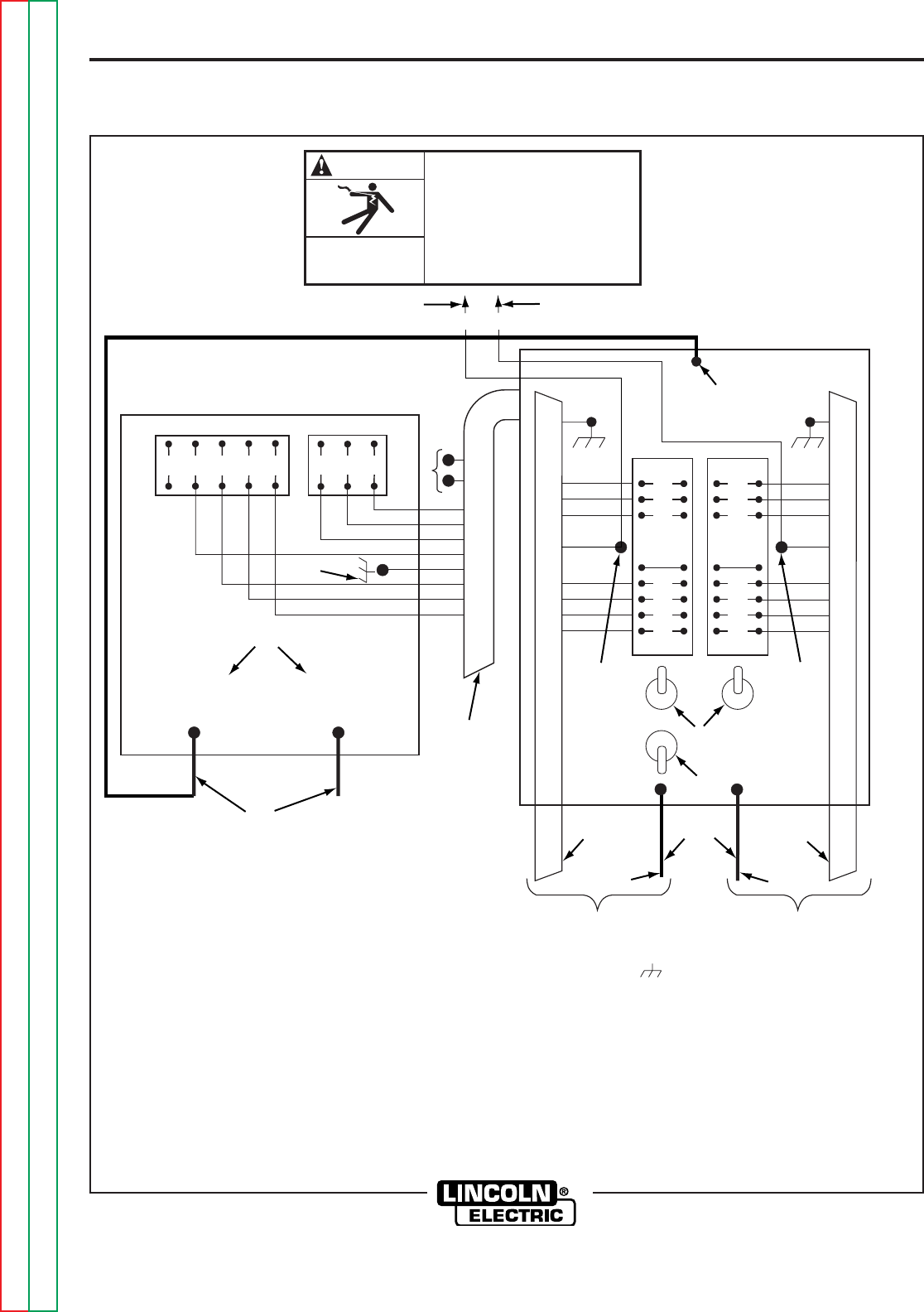 LINCOLN®
ELECTRIC