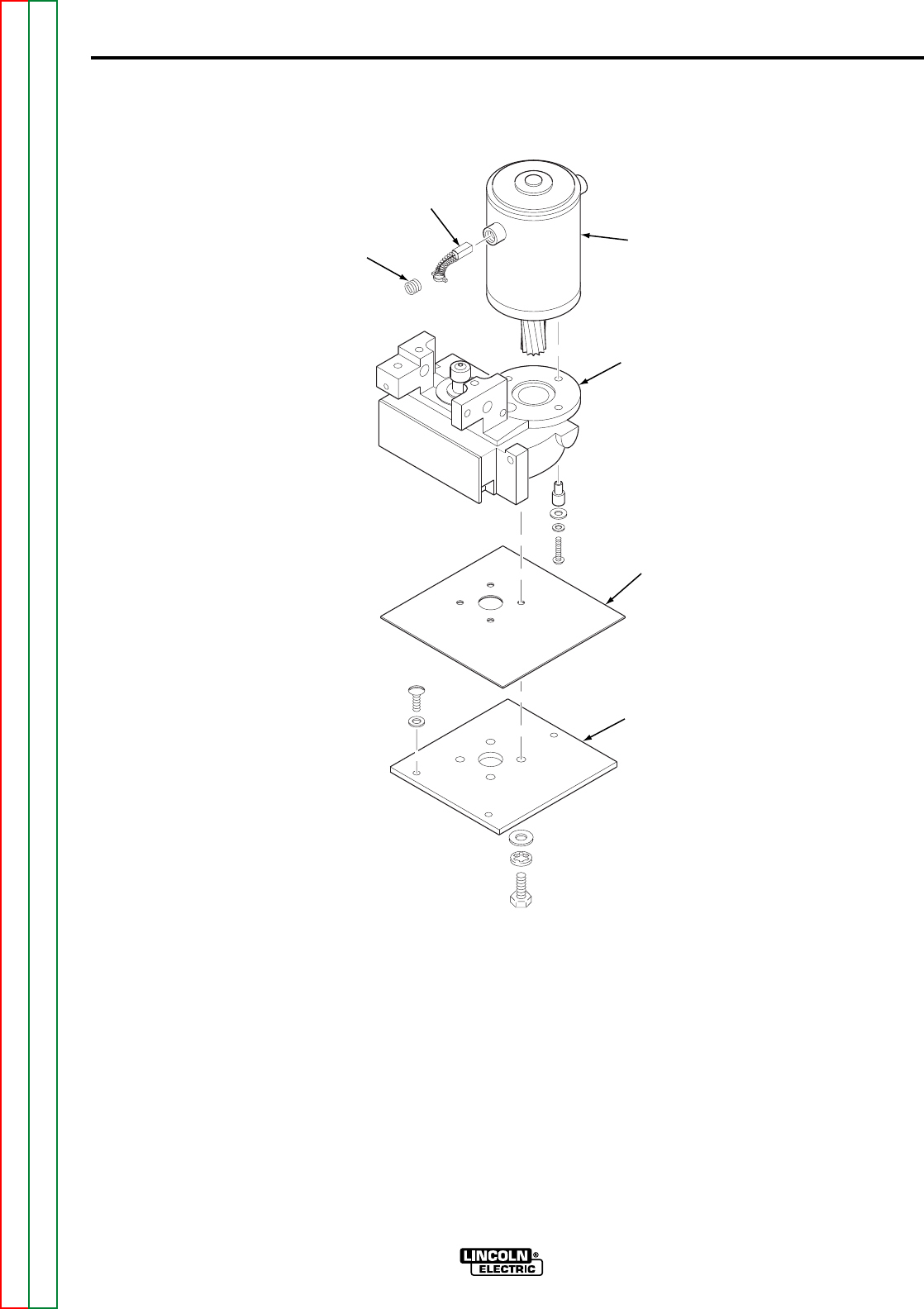 LINCOLN®
ELECTRIC