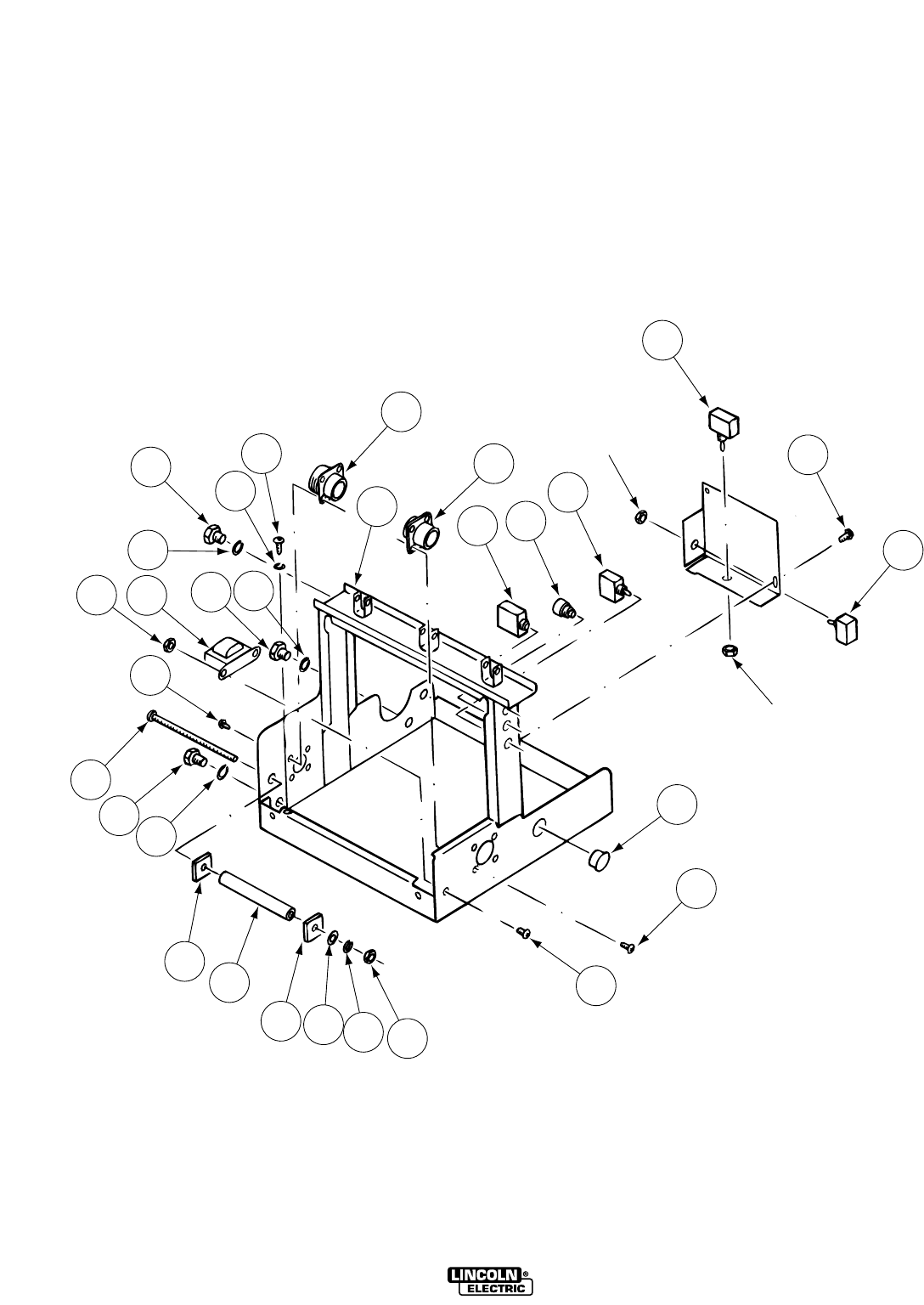 LINCOLN®
ELECTRIC