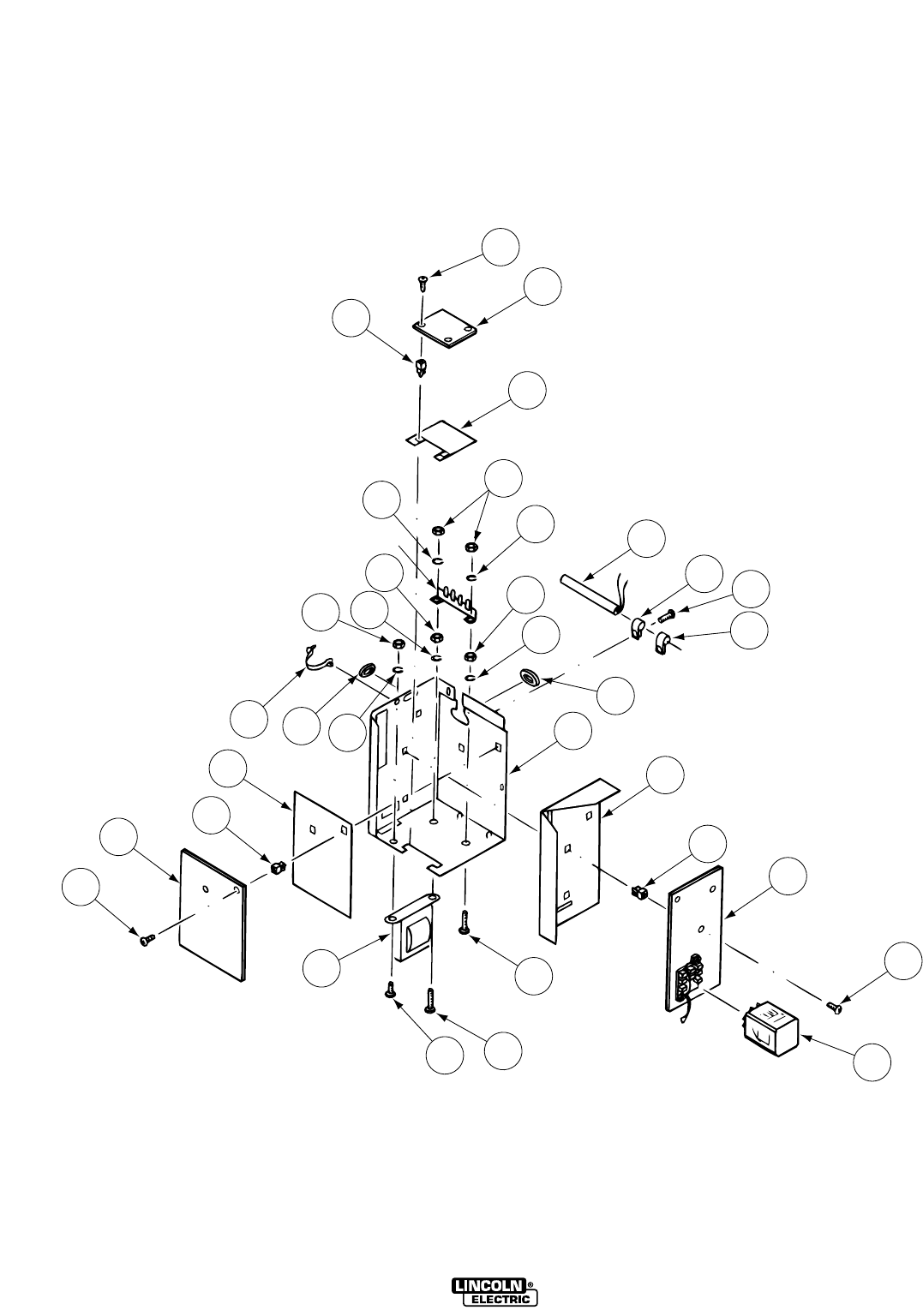 LINCOLN®
ELECTRIC