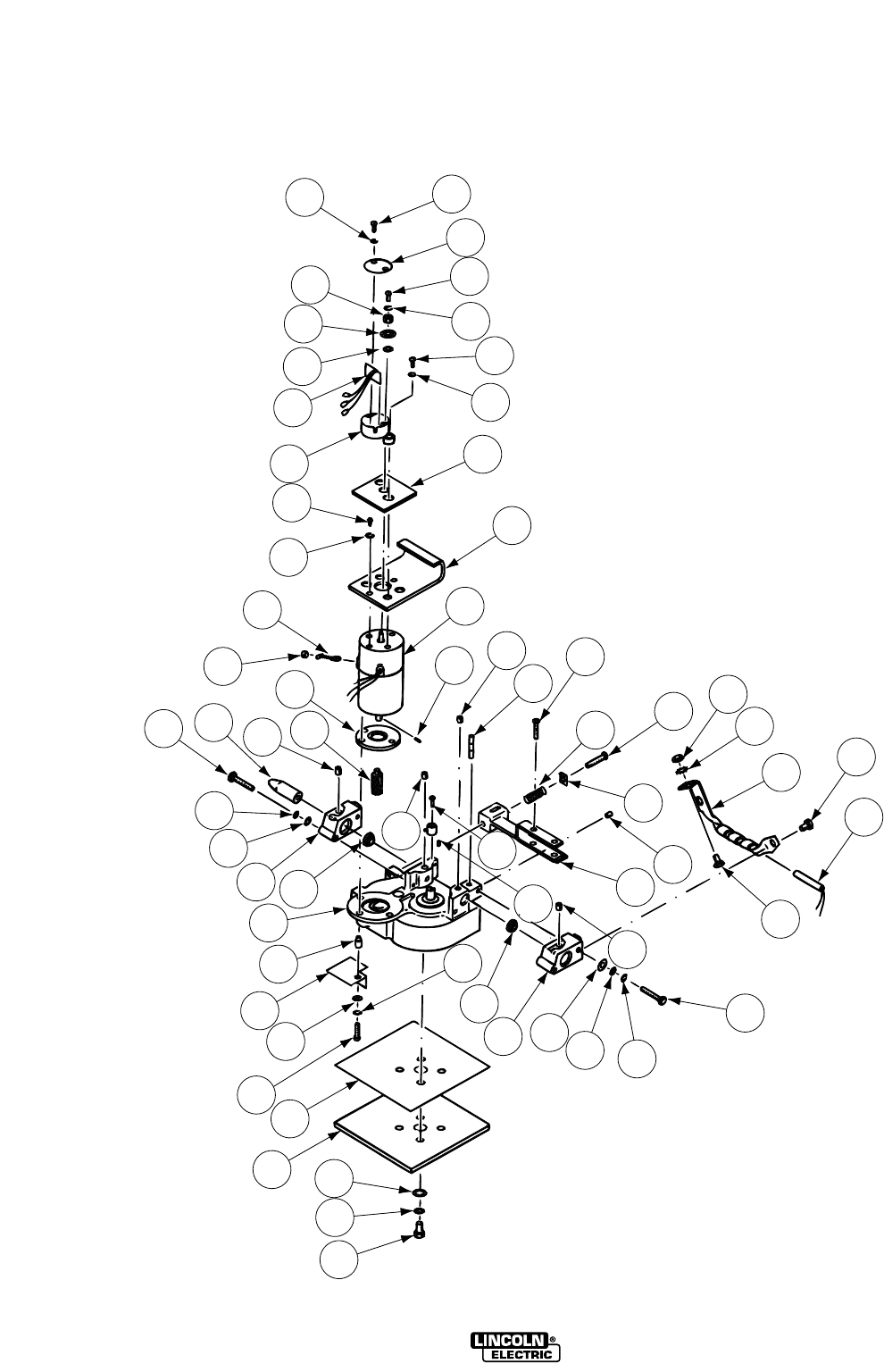 LINCOLN®
ELECTRIC