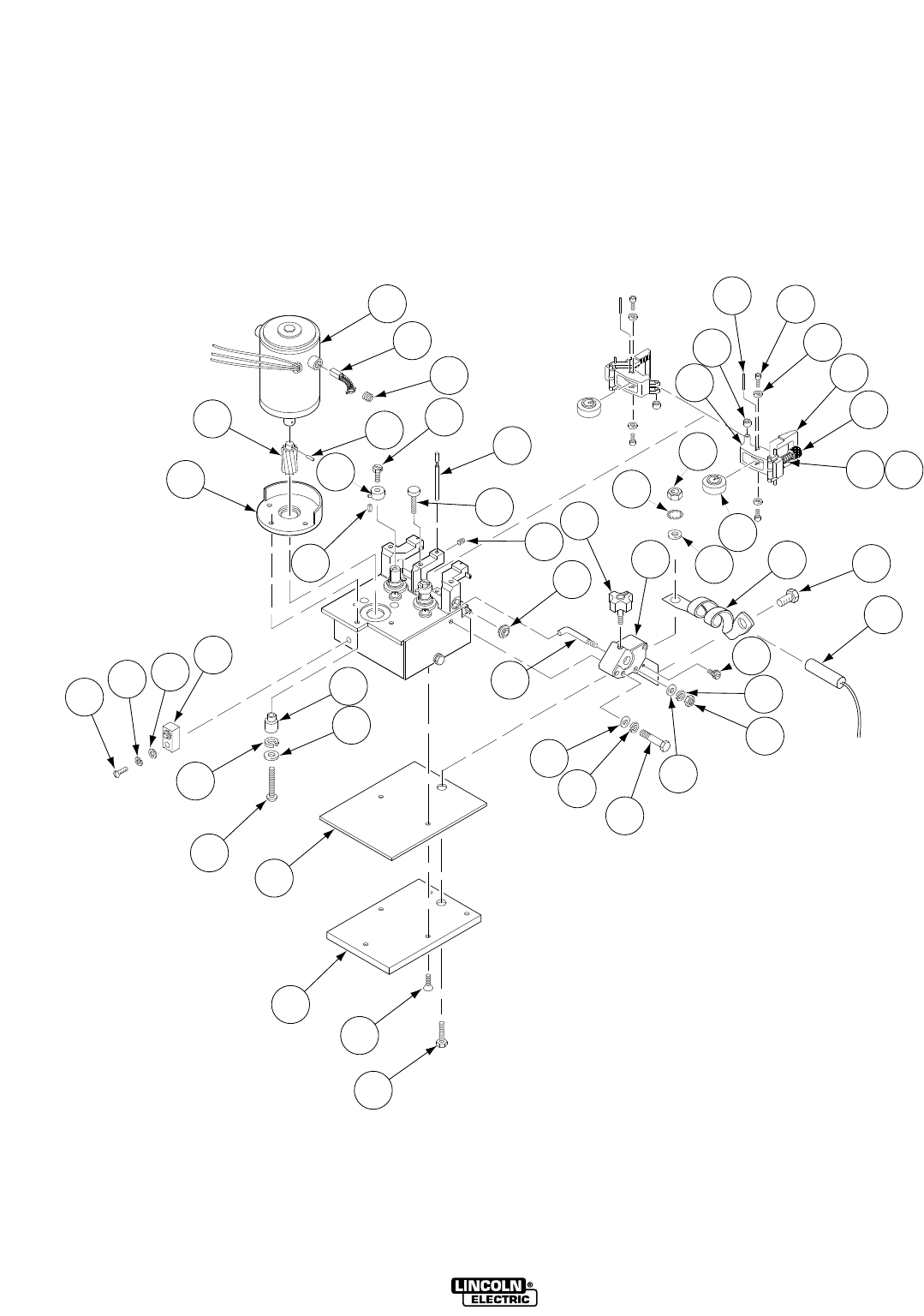 LINCOLN®
ELECTRIC