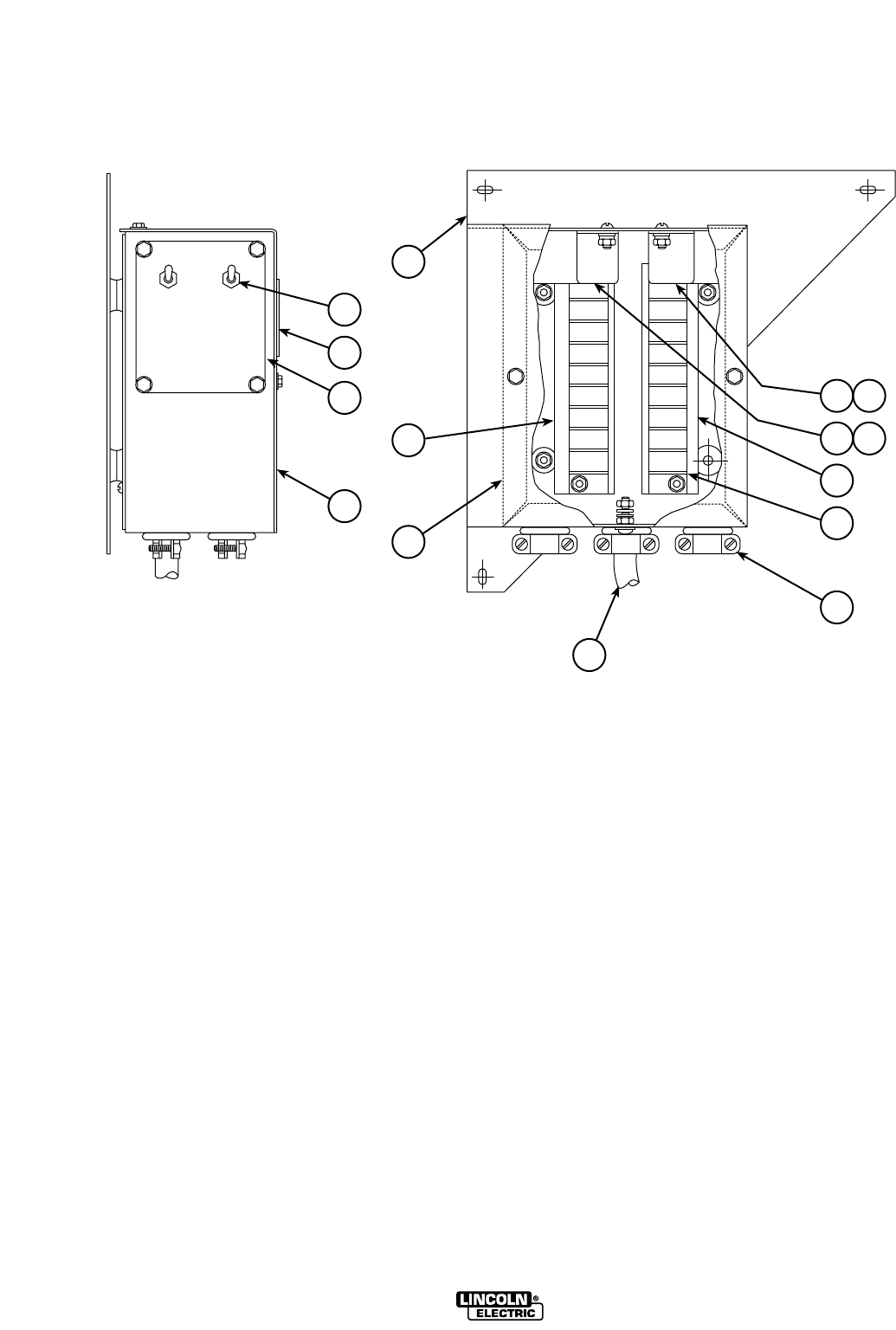 LINCOLN ®
ELECTRIC