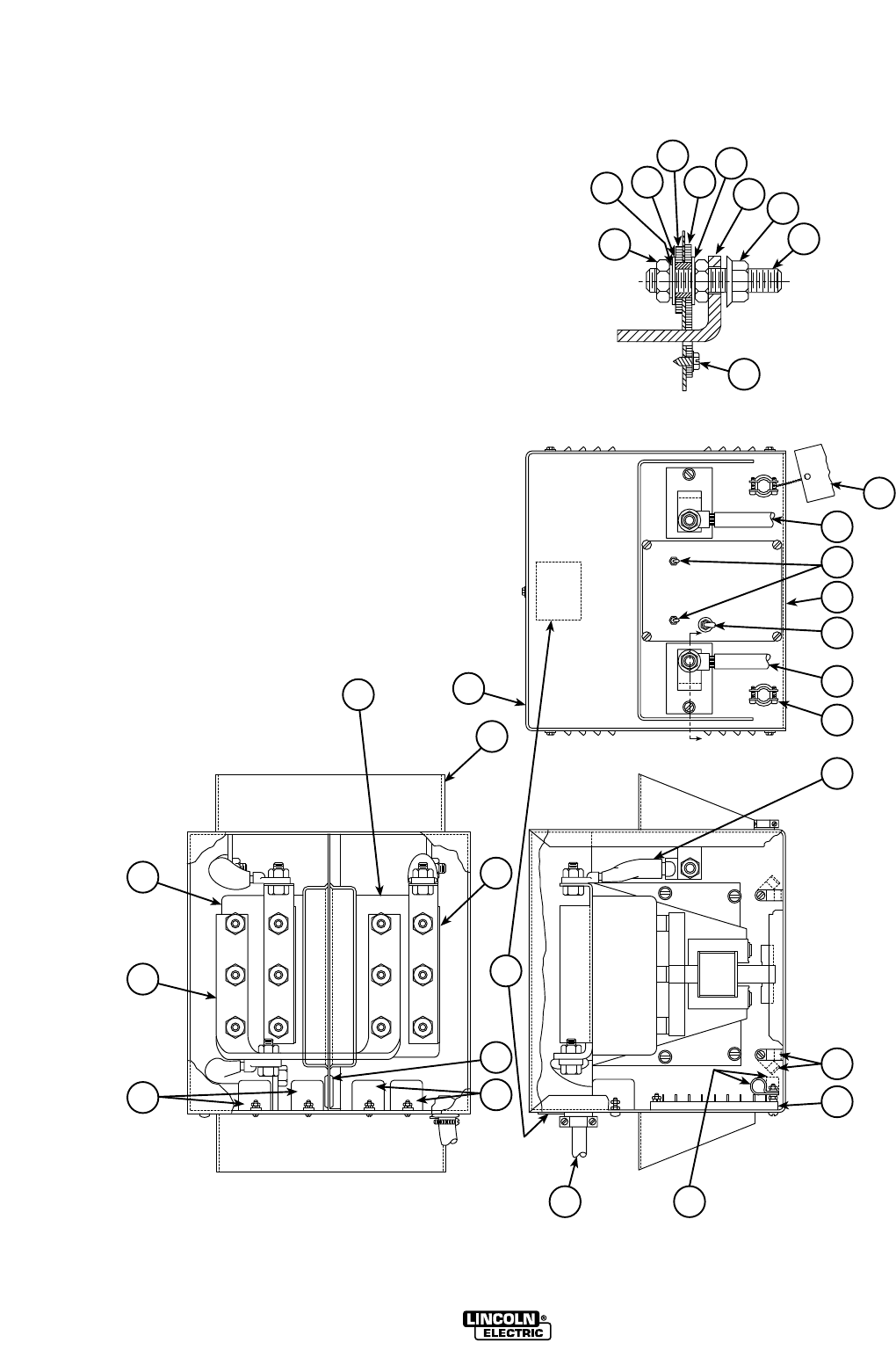 LINCOLN®
ELECTRIC