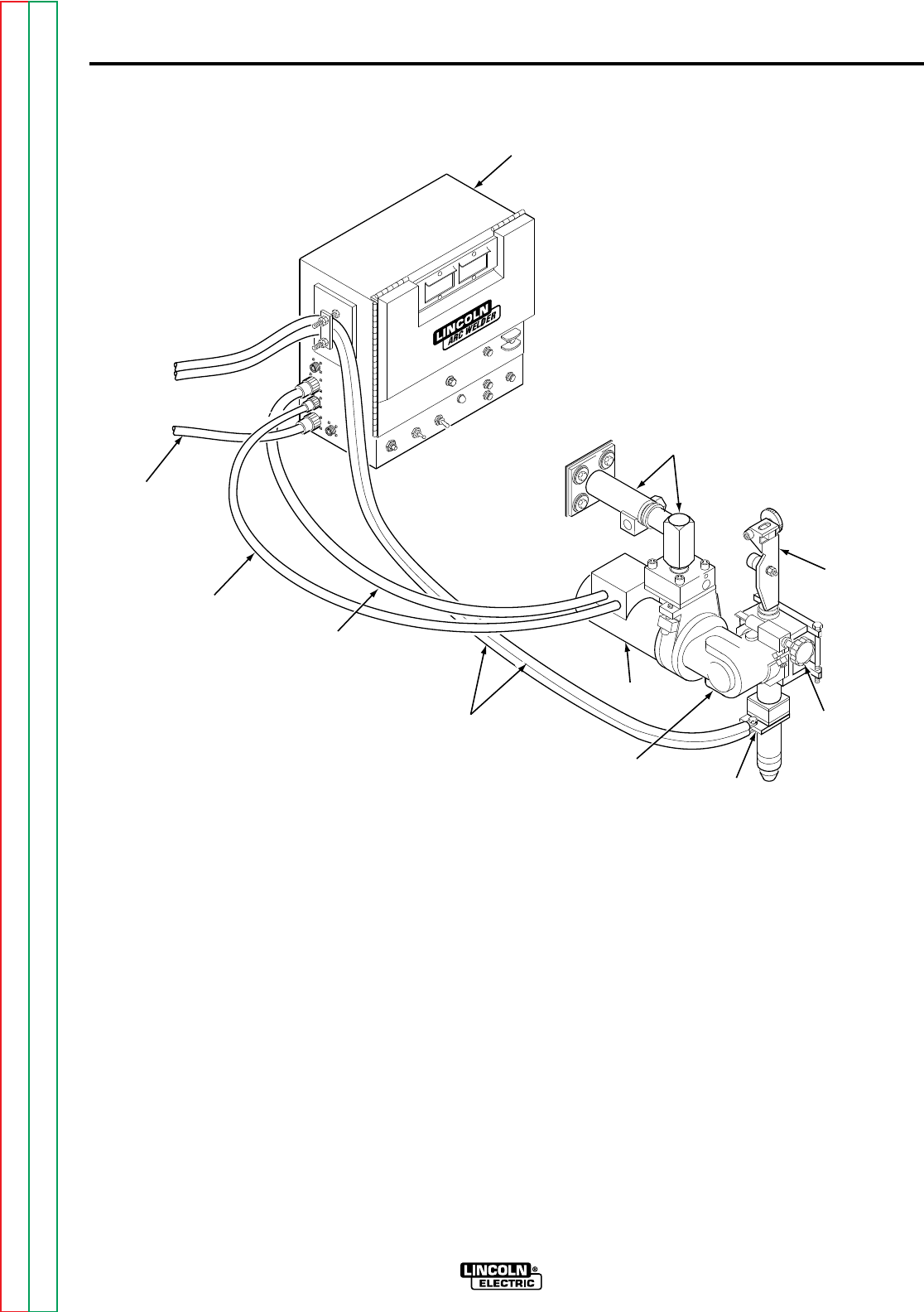 LINCOLN ARC WELDER

LINCOLN ® ELECTRIC