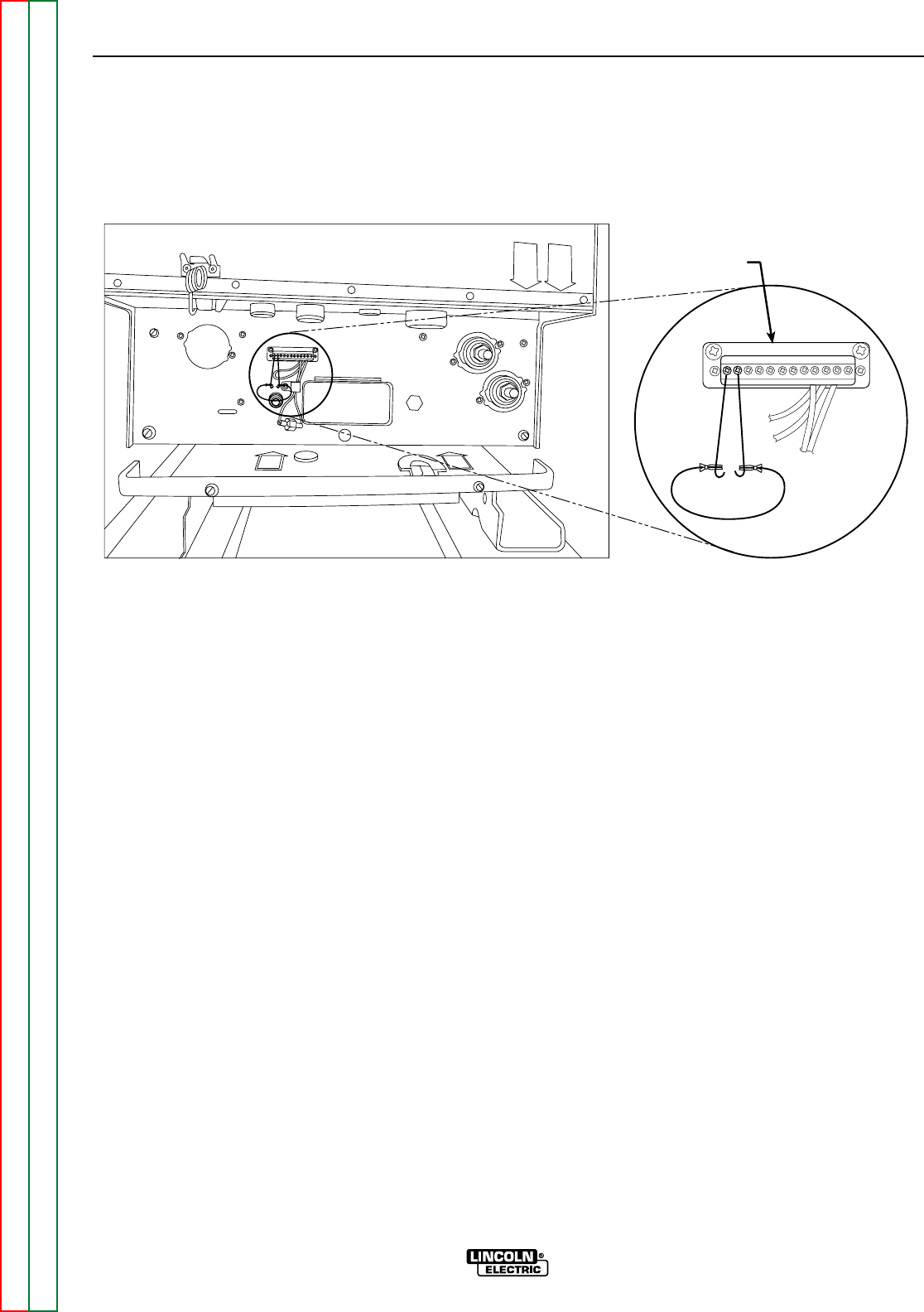 LINCOLN®
ELECTRIC